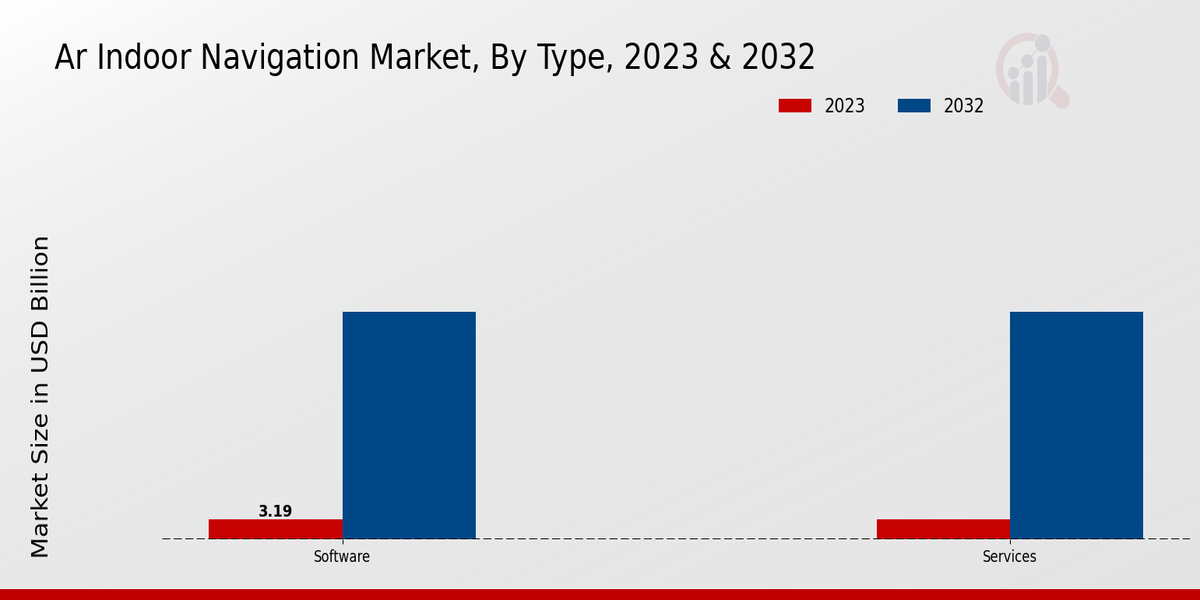 Ar Indoor Navigation Market, By Type, 2023 & 2032

2023
2032

Market Size in USD Billion

3.19

Software

Services