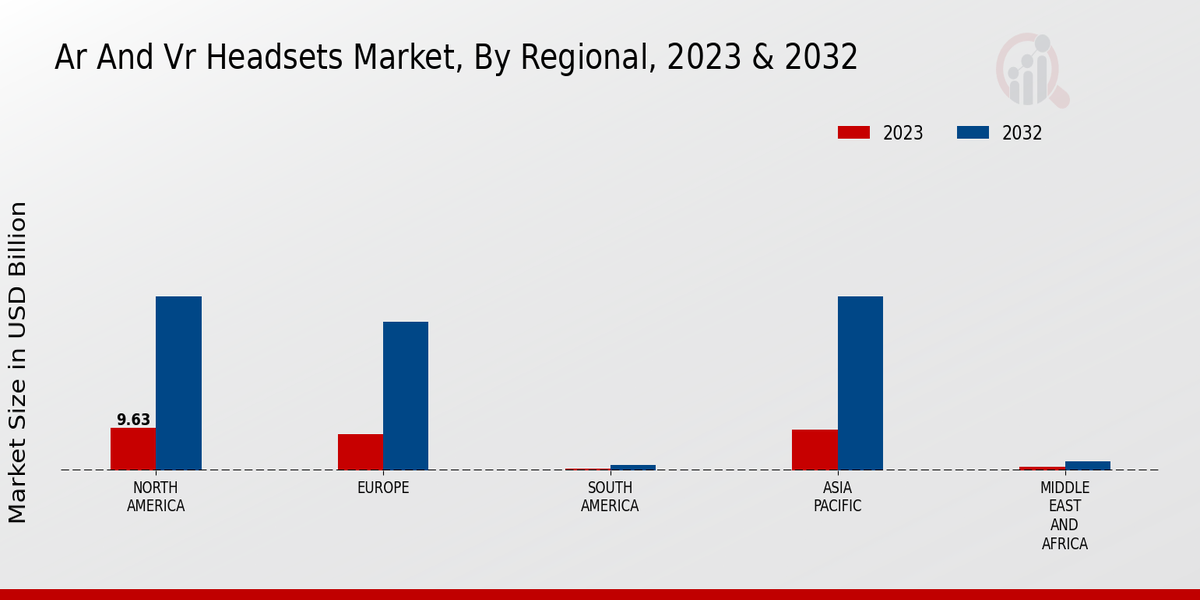 Ar And Vr Headsets Market, By Regional, 2023 & 2032

2023
2032

Market Size in USD Billion

9.63

NORTH AMERICA
EUROPE
SOUTH AMERICA
ASIA PACIFIC
MIDDLE EAST AND AFRICA