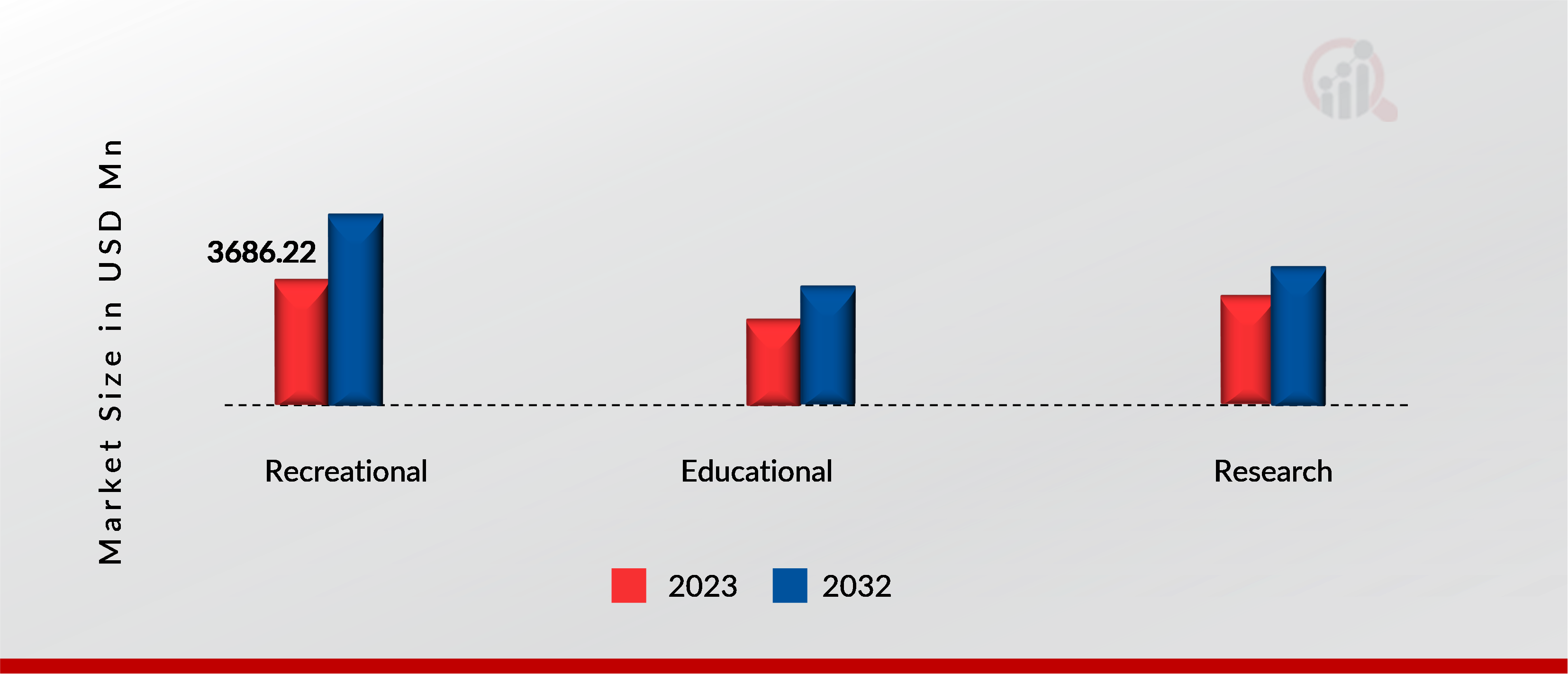 Market Size in USD Mn

3686.22

Recreational

Educational

Research

2023

2032