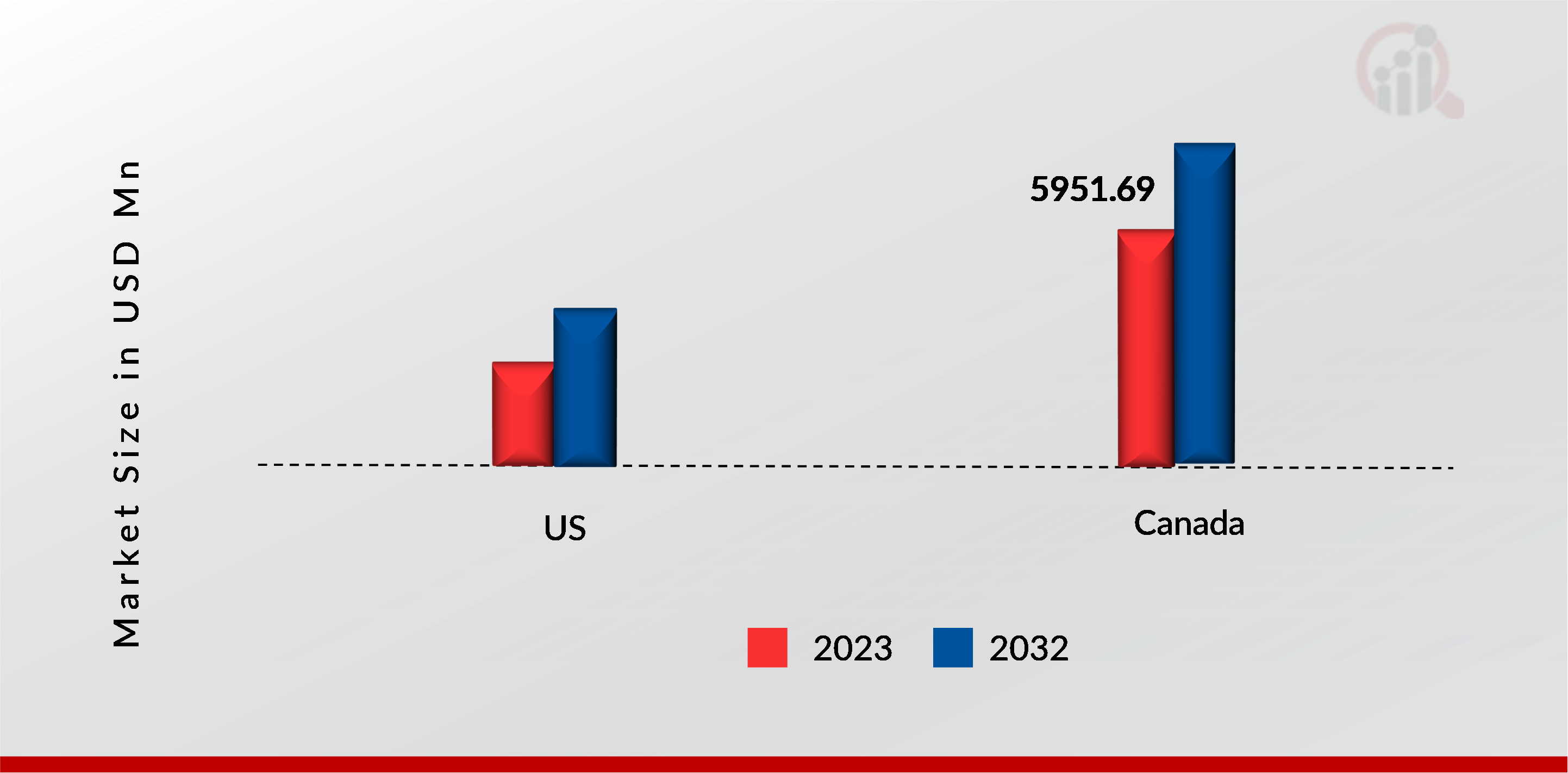 Market Size in USD Mn

5951.69

US

Canada

2023
2032