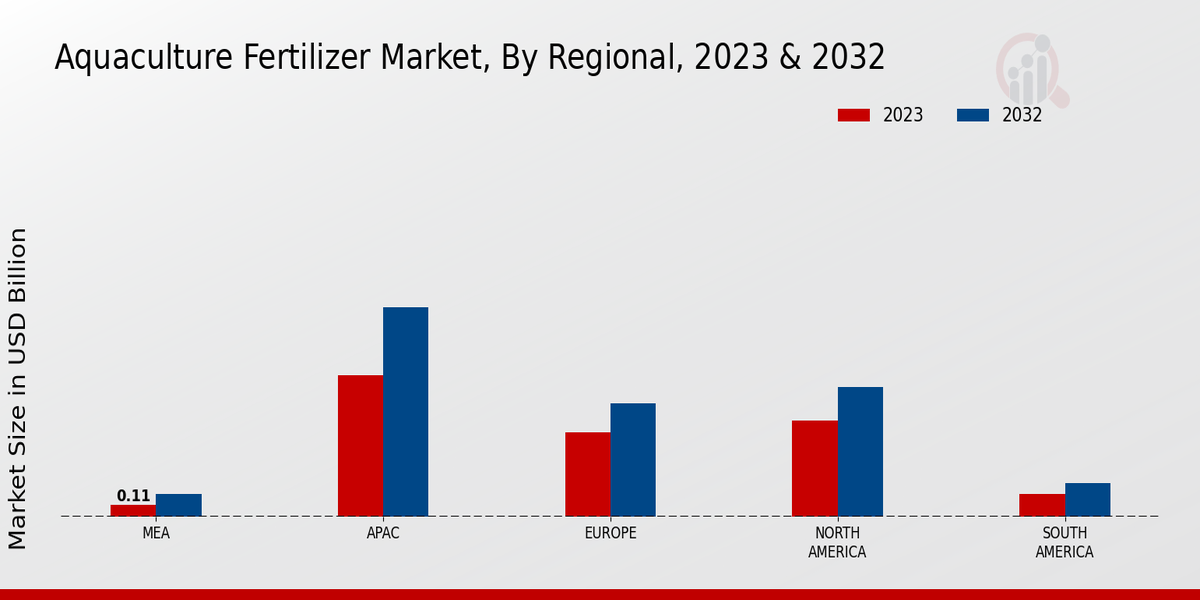 Aquaculture Fertilizer Market, By Regional, 2023 & 2032

2023
2032

Market Size in USD Billion

0.11

MEA
APAC
EUROPE
NORTH AMERICA
SOUTH AMERICA