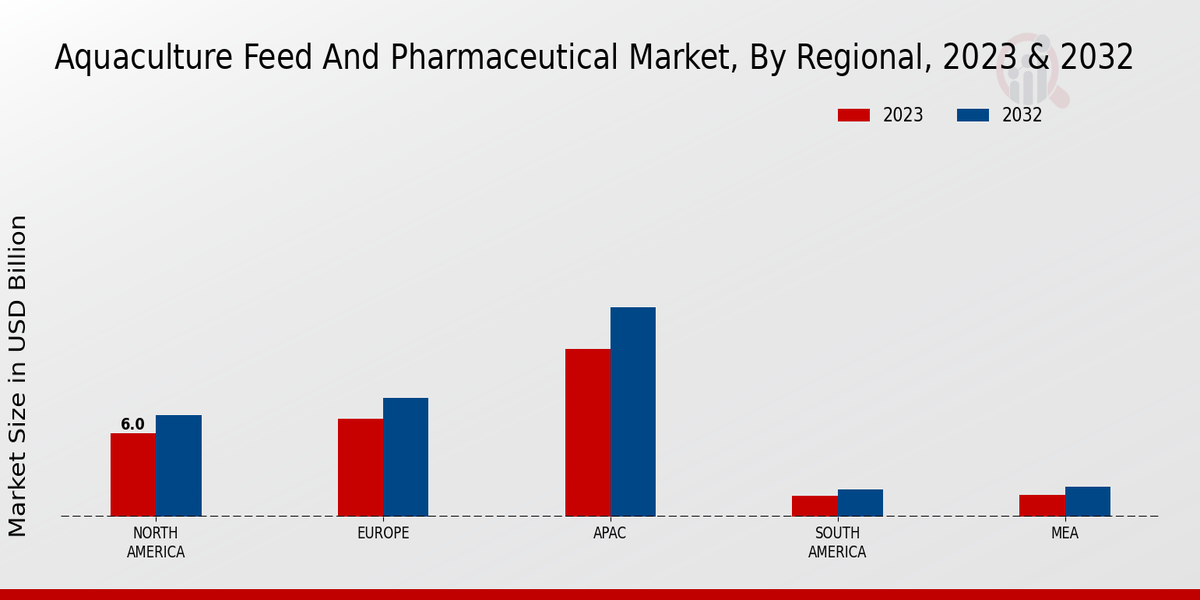 Aquaculture Feed And Pharmaceutical Market, By Regional, 2023 & 2032

2023 2032

Market Size in USD Billion

6.0

NORTH AMERICA

EUROPE

APAC

SOUTH AMERICA

MEA