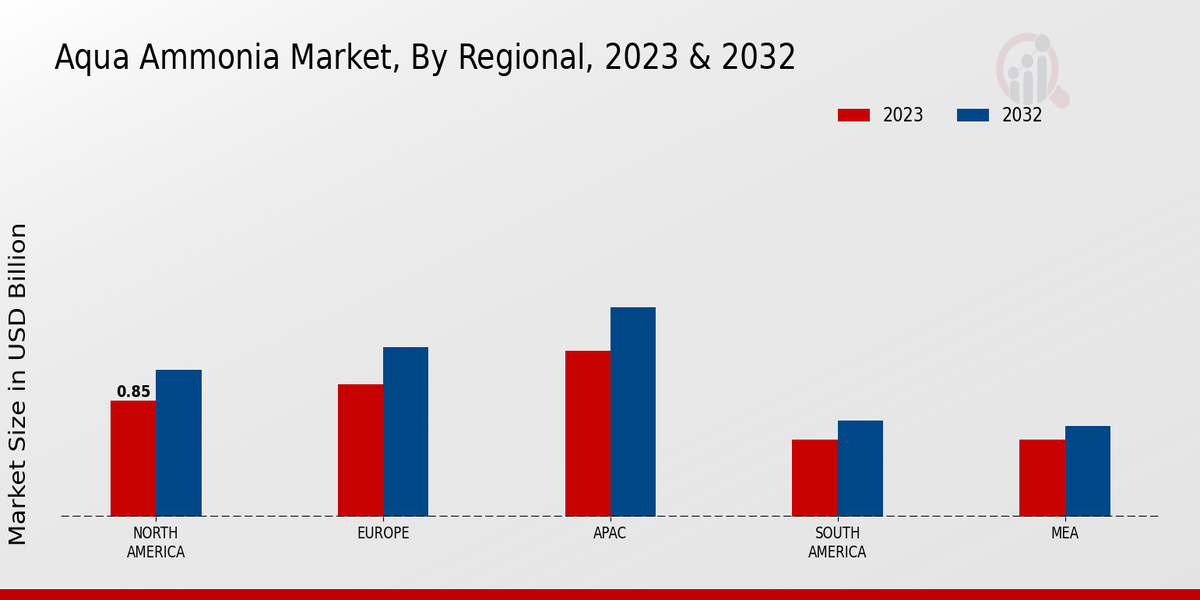 Aqua Ammonia Market, By Regional, 2023 & 2032

2023 2032

Market Size in USD Billion

0.85

NORTH AMERICA

EUROPE

APAC

SOUTH AMERICA

MEA