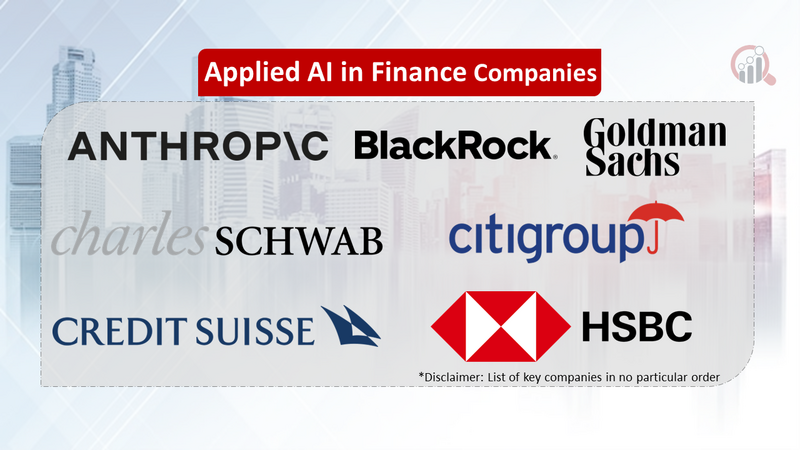 Applied AI in Finance Companies

ANTHROP\C

BlackRock.

Goldman Sachs

charles SCHWAB

citigroup

CREDIT SUISSE

HSBC

*Disclaimer: List of key companies in no particular order