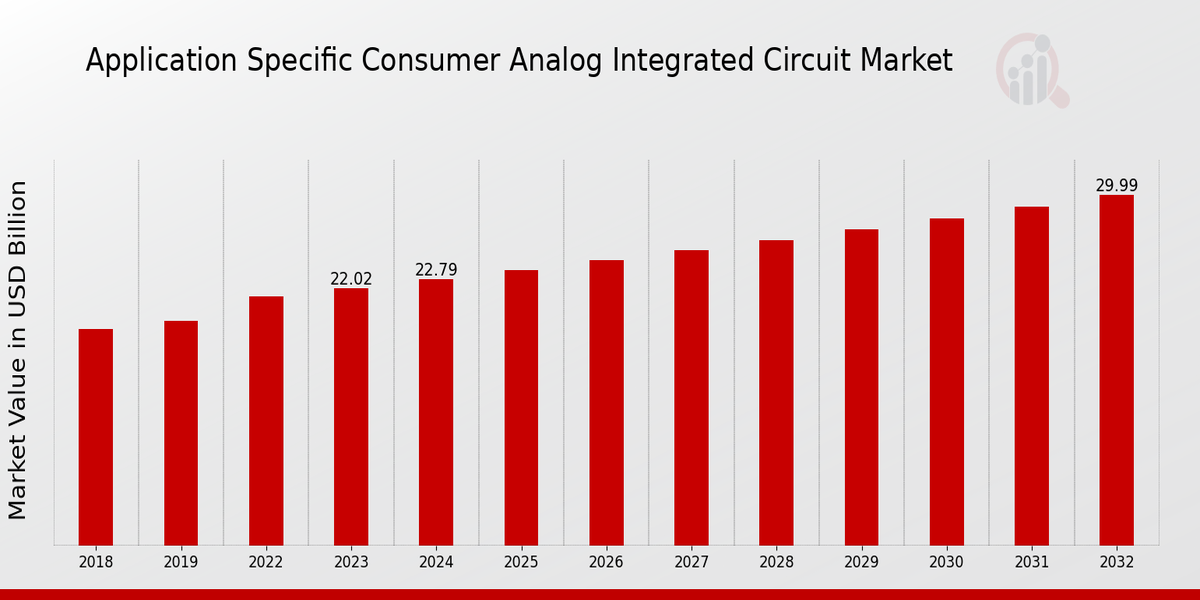 Application Specific Consumer Analog Integrated Circuit Market

Market Value in USD Billion

22.02
22.79
29.99

2018
2019
2022
2023
2024
2025
2026
2027
2028
2029
2030
2031
2032