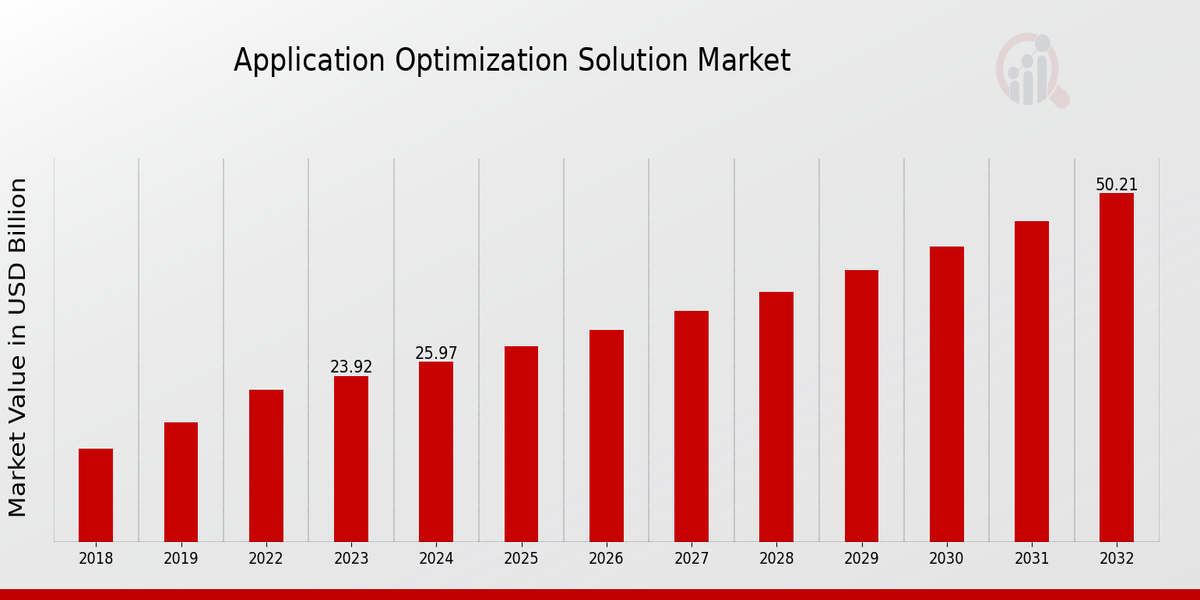 Application Optimization Solution Market

Market Value in USD Billion

23.92
25.97
50.21

2018
2019
2022
2023
2024
2025
2026
2027
2028
2029
2030
2031
2032