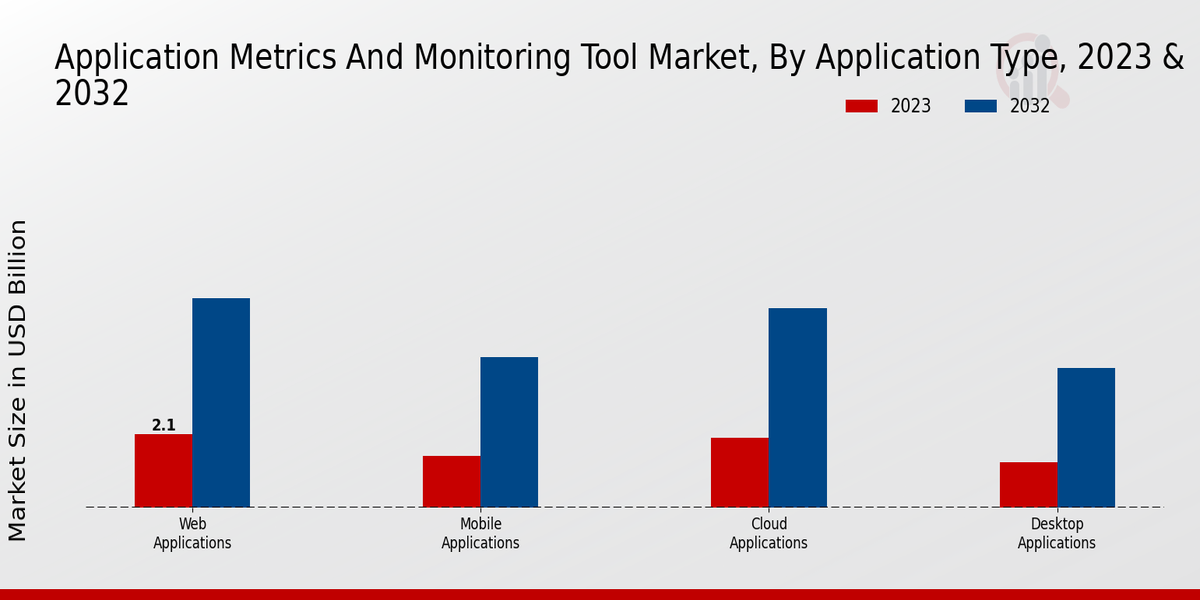 Application Metrics And Monitoring Tool Market, By Application Type, 2023 & 2032

2023
2032

Market Size in USD Billion

2.1

Web Applications

Mobile Applications

Cloud Applications

Desktop Applications