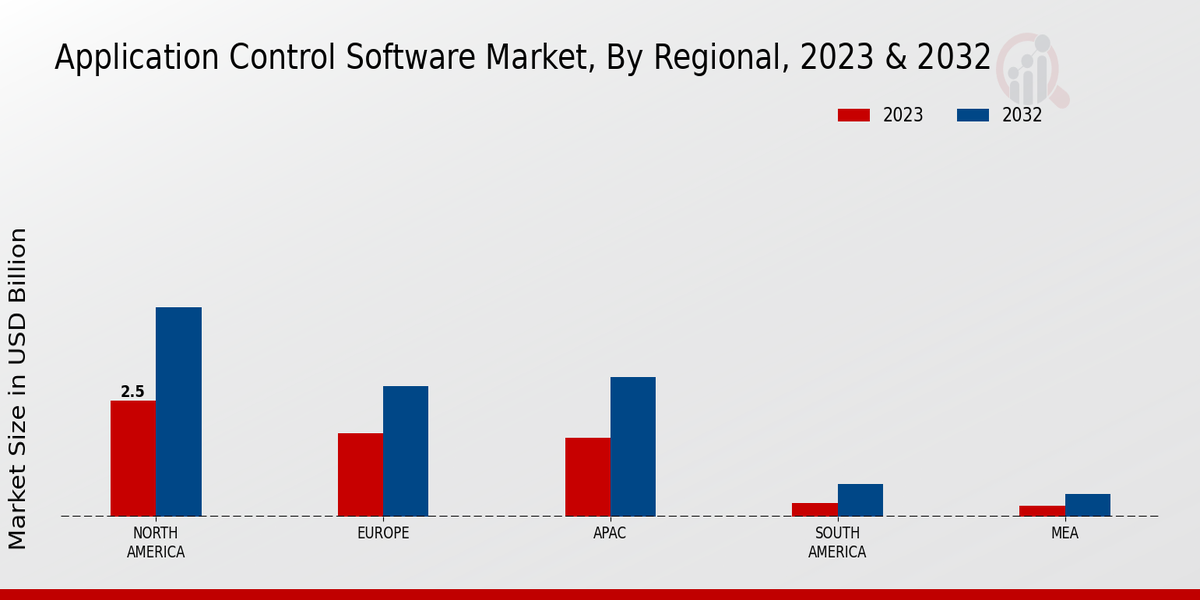 Application Control Software Market, By Regional, 2023 & 2032

2023
2032

Market Size in USD Billion

2.5

NORTH AMERICA
EUROPE
APAC
SOUTH AMERICA
MEA