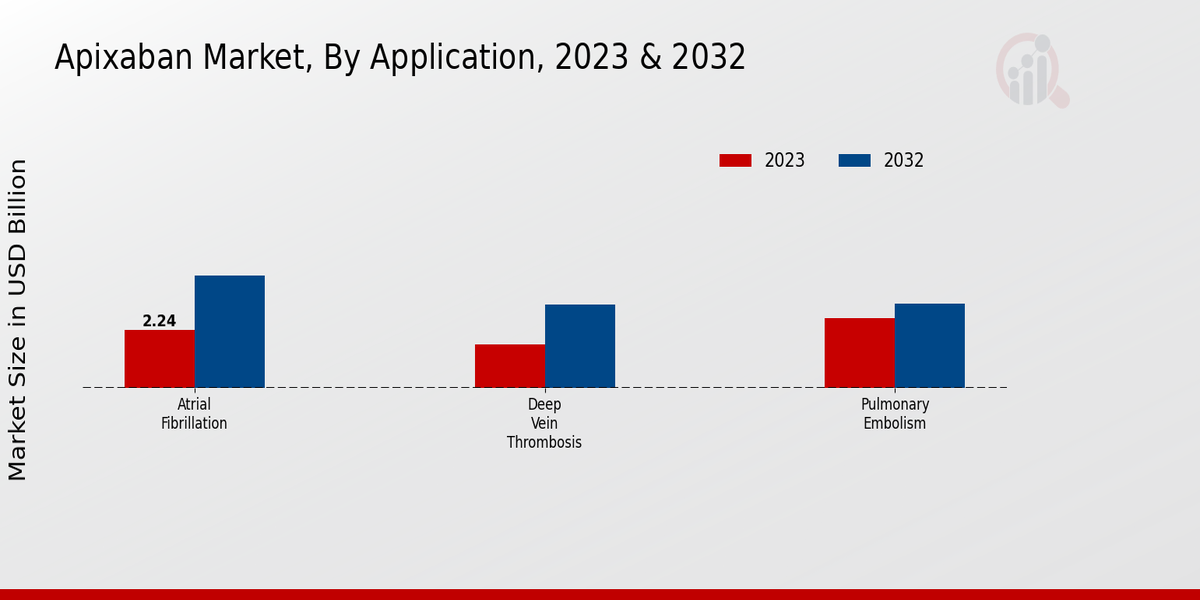 Apixaban Market, By Application, 2023 & 2032

2023
2032

Market Size in USD Billion

2.24

Atrial Fibrillation

Deep Vein Thrombosis

Pulmonary Embolism