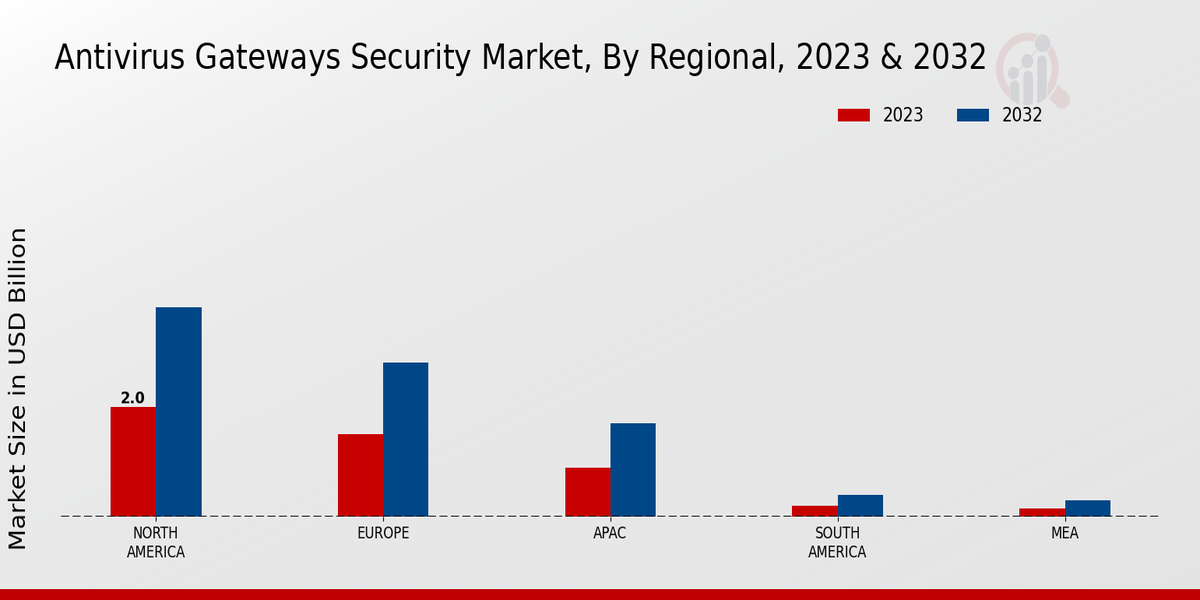 Antivirus Gateways Security Market, By Regional, 2023 & 2032

2023 2032

Market Size in USD Billion

2.0

NORTH AMERICA

EUROPE

APAC

SOUTH AMERICA

MEA