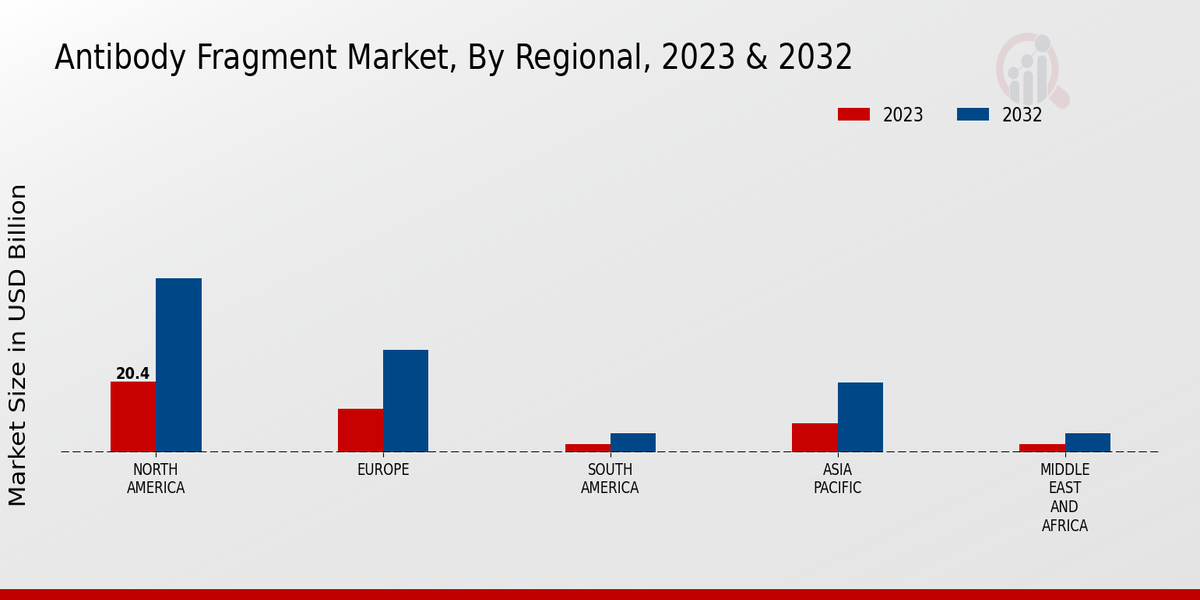 Antibody Fragment Market, By Regional, 2023 & 2032

2023
2032

Market Size in USD Billion

20.4

NORTH AMERICA
EUROPE
SOUTH AMERICA
ASIA PACIFIC
MIDDLE EAST AND AFRICA