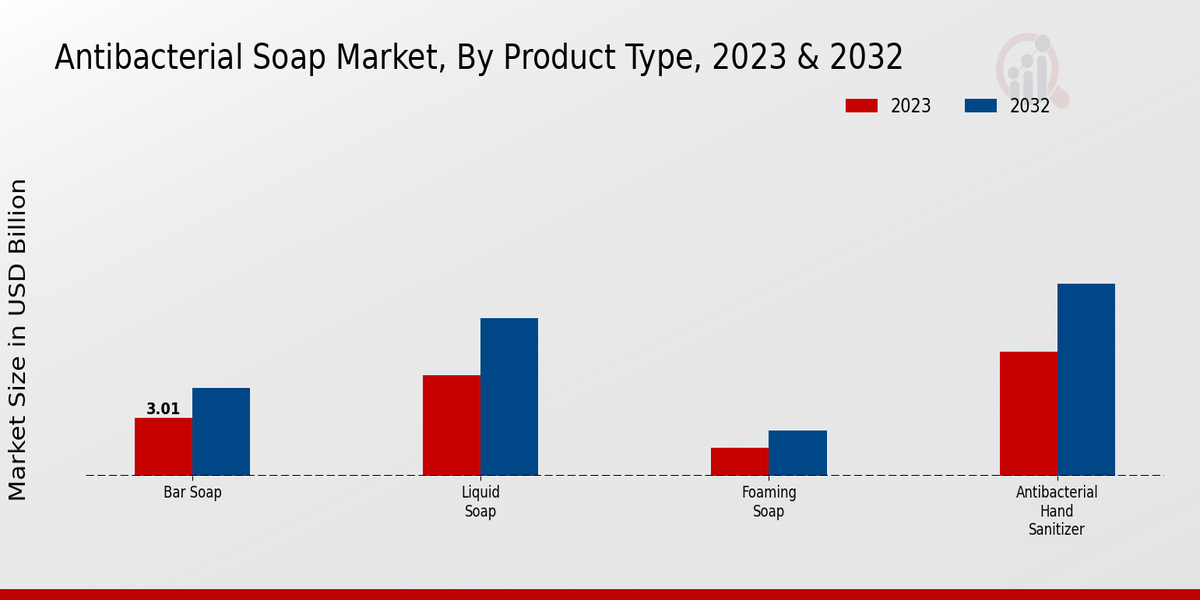 Antibacterial Soap Market, By Product Type, 2023 & 2032

2023
2032

Market Size in USD Billion

3.01

Bar Soap

Liquid Soap

Foaming Soap

Antibacterial Hand Sanitizer