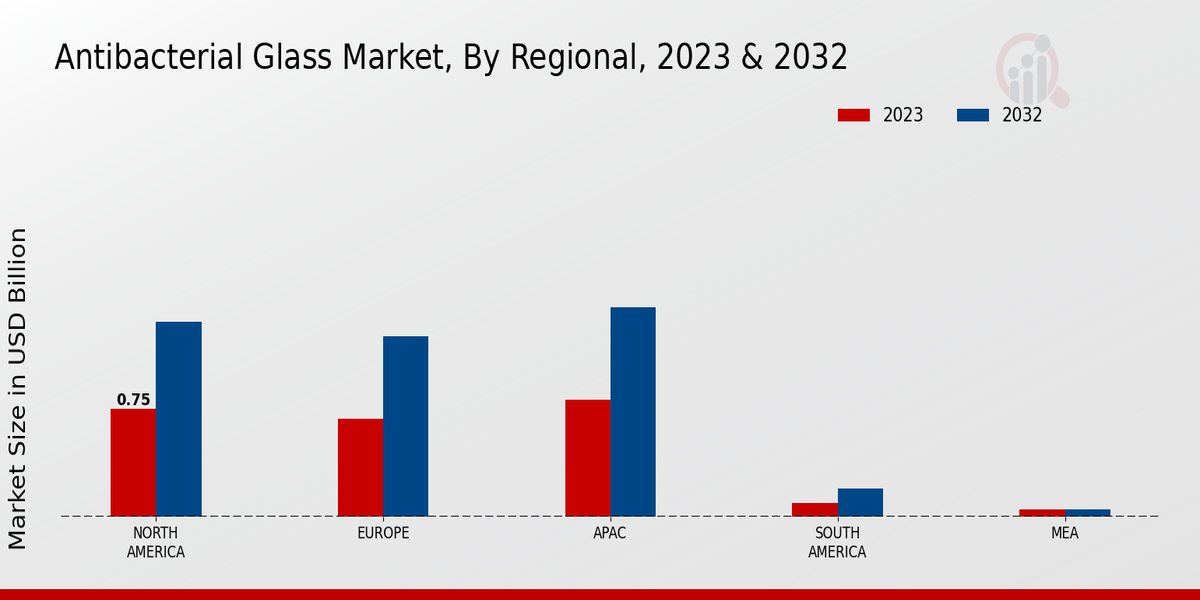 Antibacterial Glass Market, By Regional, 2023 & 2032

2023
2032

Market Size in USD Billion

0.75

NORTH AMERICA
EUROPE
APAC
SOUTH AMERICA
MEA