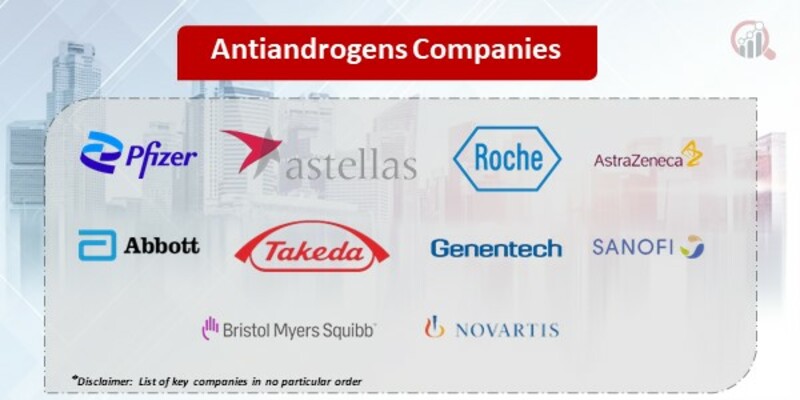 Antiandrogens Companies

Pfizer
astellas
Roche
AstraZeneca

Abbott
Takeda
Genentech
SANOFI

Bristol Myers Squibb
NOVARTIS

*Disclaimer: List of key companies in no particular order