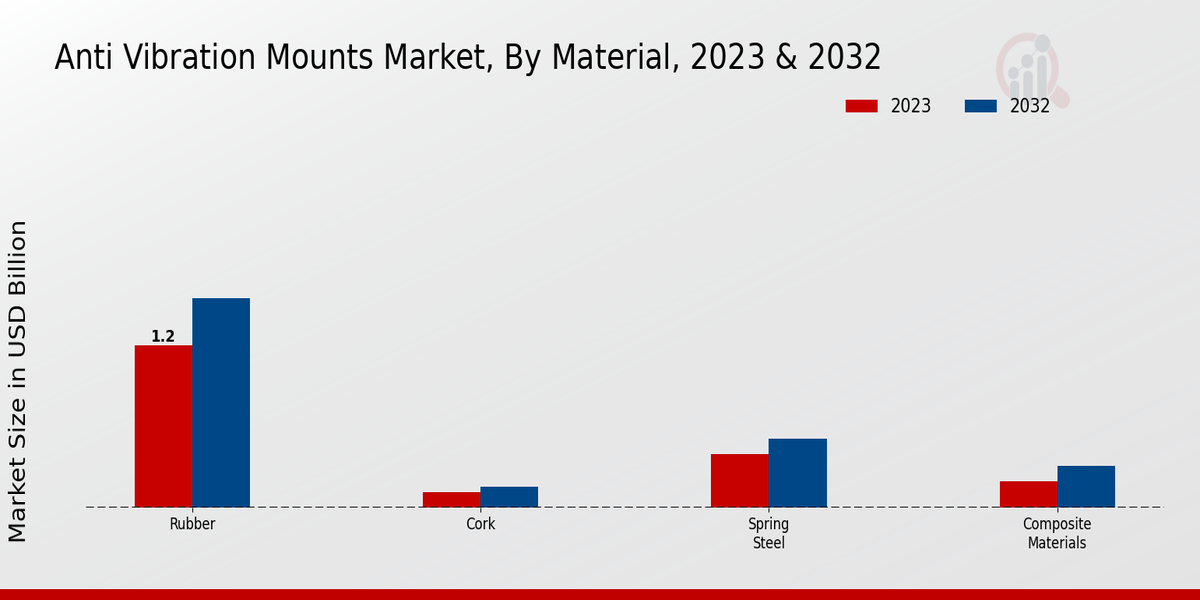 Anti Vibration Mounts Market, By Material, 2023 & 2032

2023
2032

Market Size in USD Billion

1.2

Rubber

Cork

Spring Steel

Composite Materials