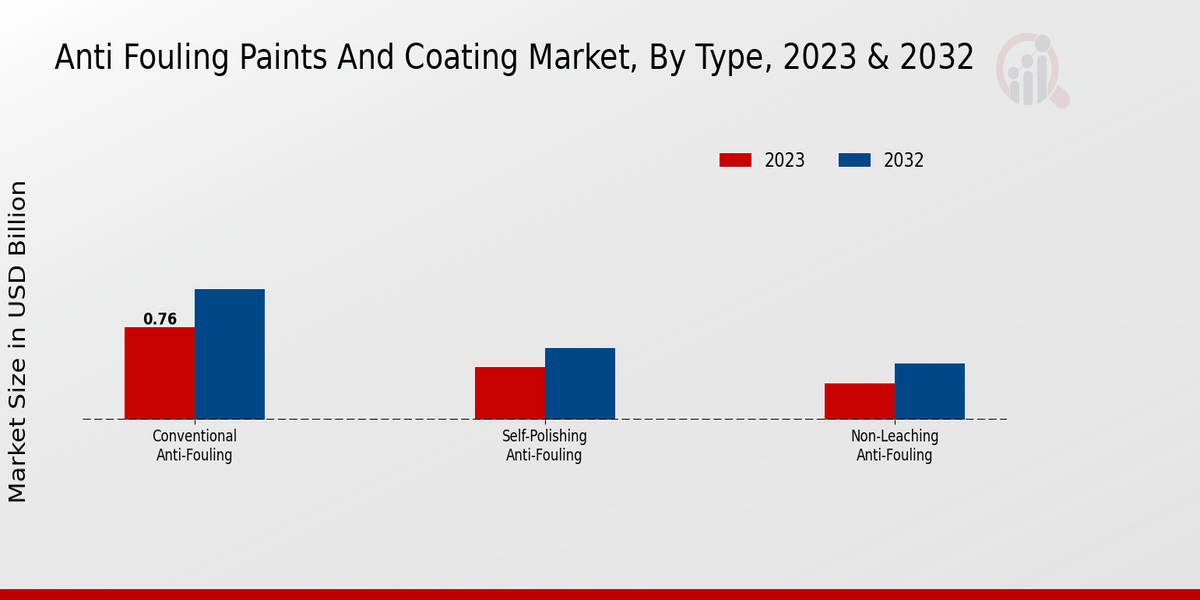 Anti Fouling Paints And Coating Market, By Type, 2023 & 2032

2023
2032

Market Size in USD Billion

0.76

Conventional Anti-Fouling
Self-Polishing Anti-Fouling
Non-Leaching Anti-Fouling