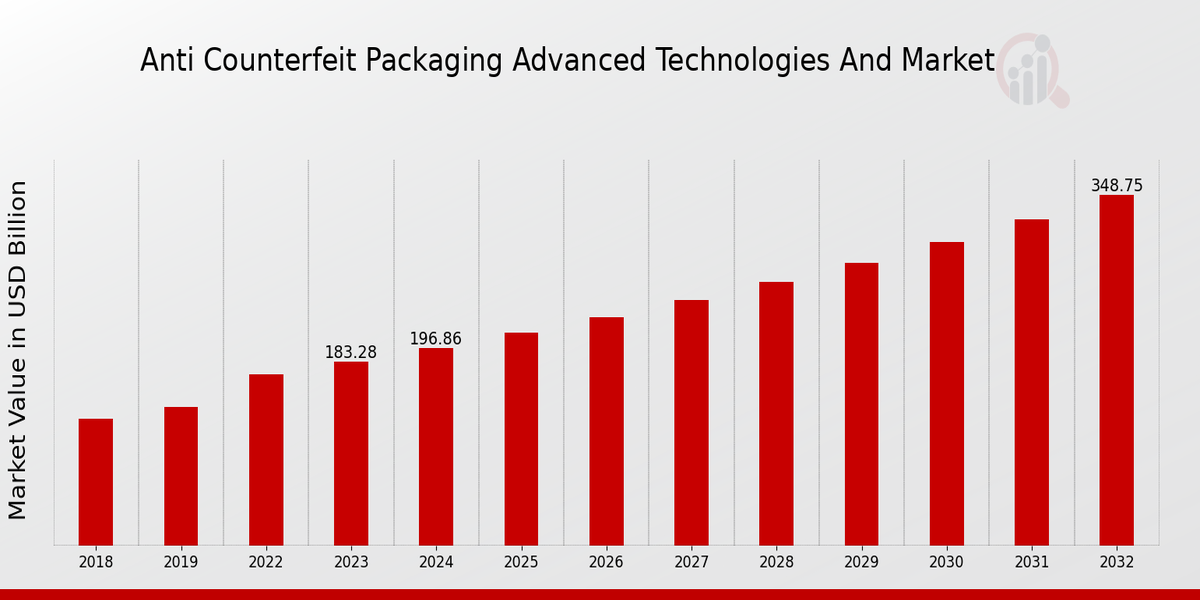 Anti Counterfeit Packaging Advanced Technologies And Market

Market Value in USD Billion

183.28
196.86
348.75

2018
2019
2022
2023
2024
2025
2026
2027
2028
2029
2030
2031
2032