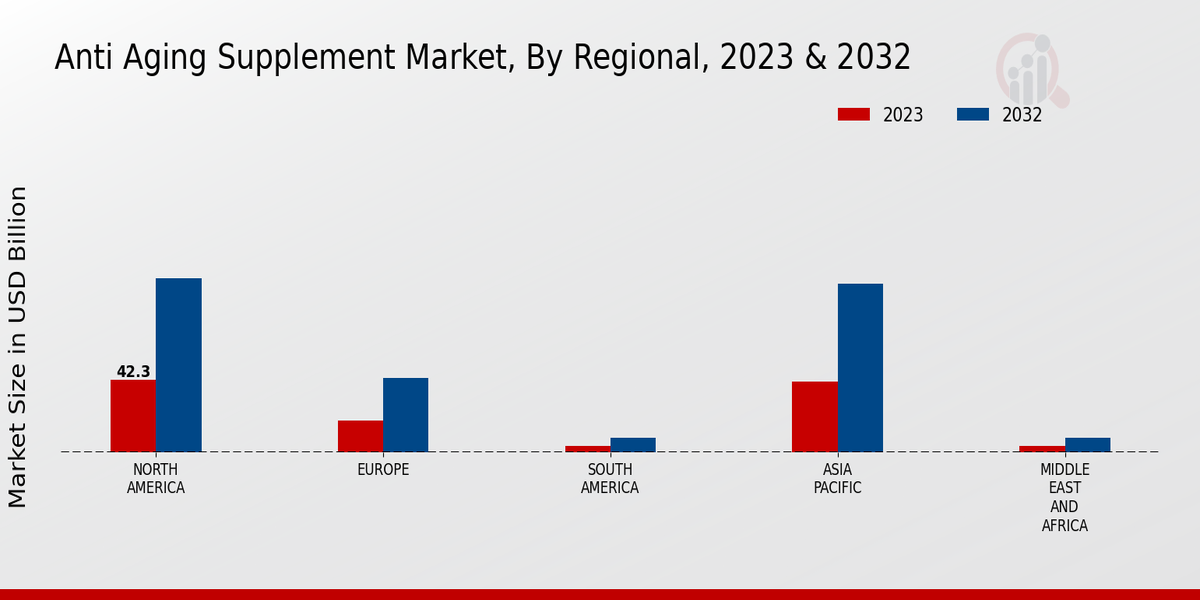 Anti Aging Supplement Market, By Regional, 2023 & 2032

2023
2032

Market Size in USD Billion

42.3

NORTH AMERICA
EUROPE
SOUTH AMERICA
ASIA PACIFIC
MIDDLE EAST AND AFRICA