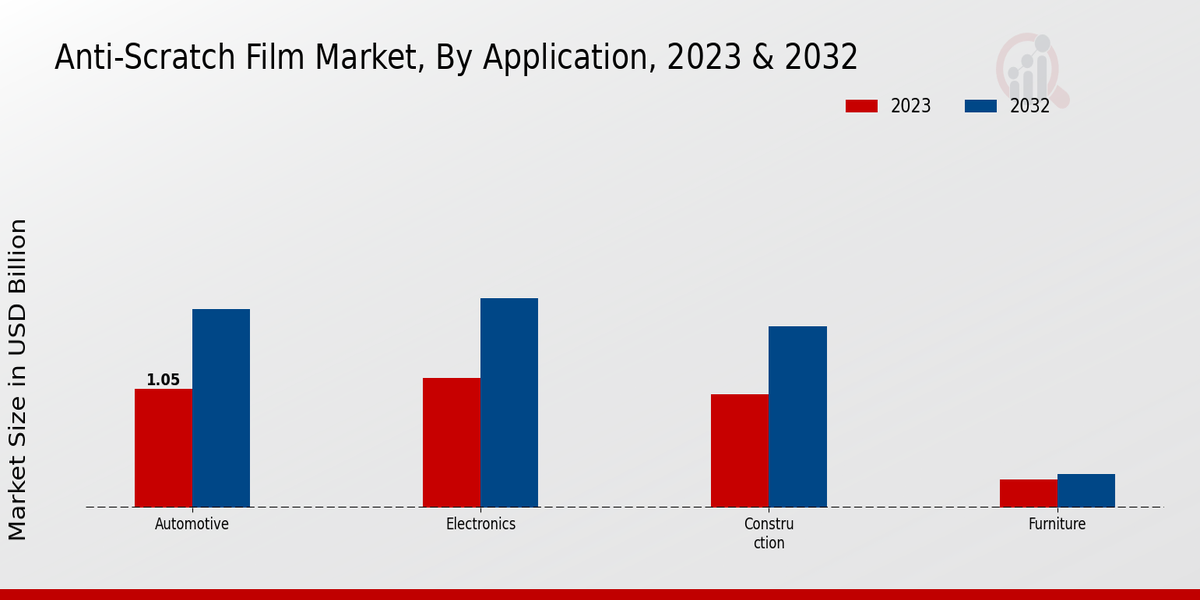 Anti-Scratch Film Market, By Application, 2023 & 2032

2023
2032

Market Size in USD Billion

1.05

Automotive
Electronics
Constru ction
Furniture