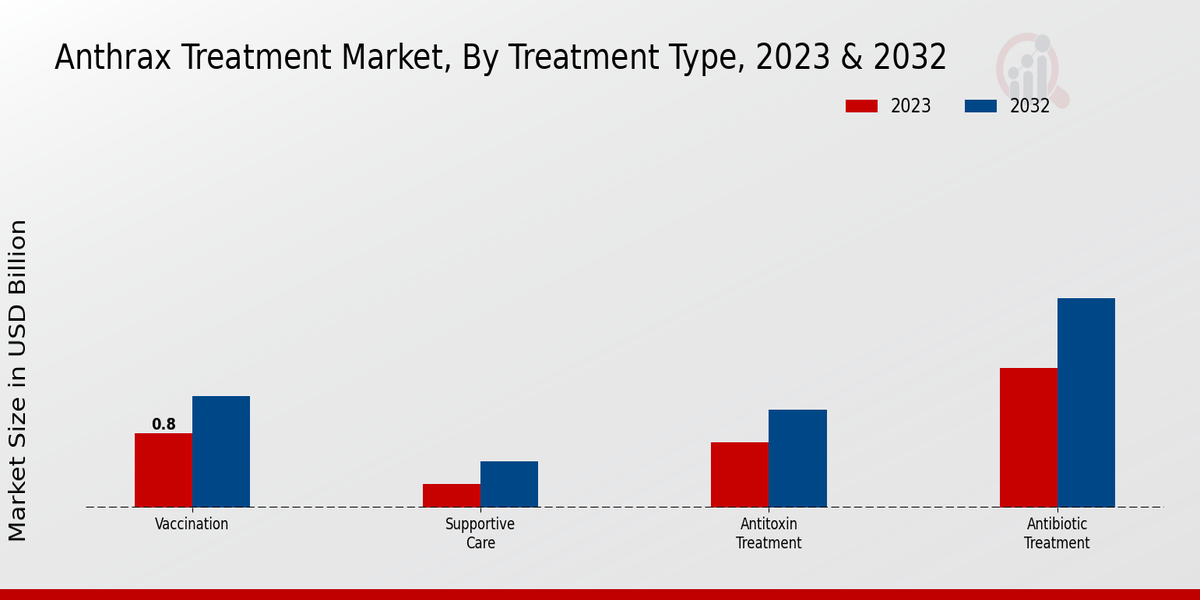 Anthrax Treatment Market, By Treatment Type, 2023 & 2032

2023
2032

Market Size in USD Billion

0.8

Vaccination

Supportive Care

Antitoxin Treatment

Antibiotic Treatment