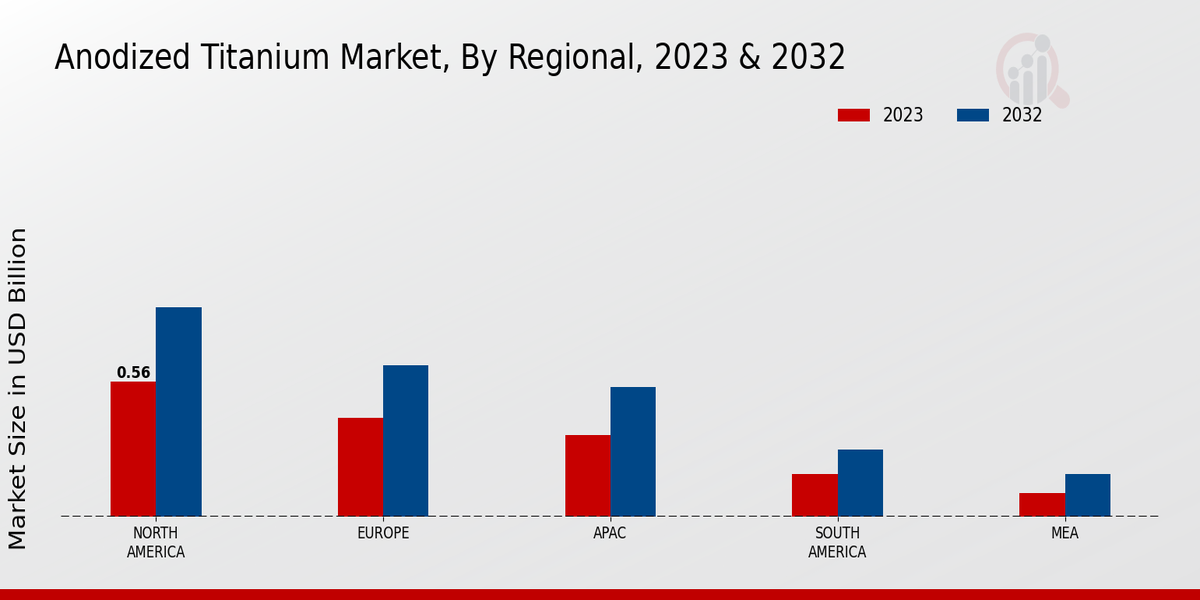 Anodized Titanium Market, By Regional, 2023 & 2032

2023
2032

Market Size in USD Billion

0.56

NORTH AMERICA
EUROPE
APAC
SOUTH AMERICA
MEA