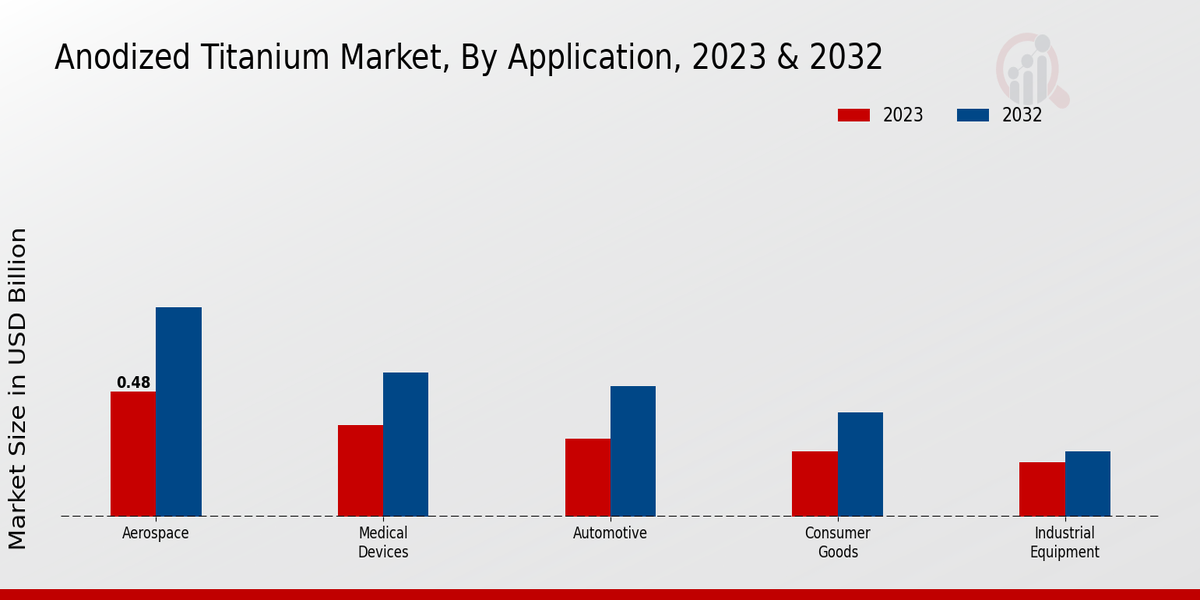 Anodized Titanium Market, By Application, 2023 & 2032

2023
2032

Market Size in USD Billion

0.48

Aerospace
Medical Devices
Automotive
Consumer Goods
Industrial Equipment