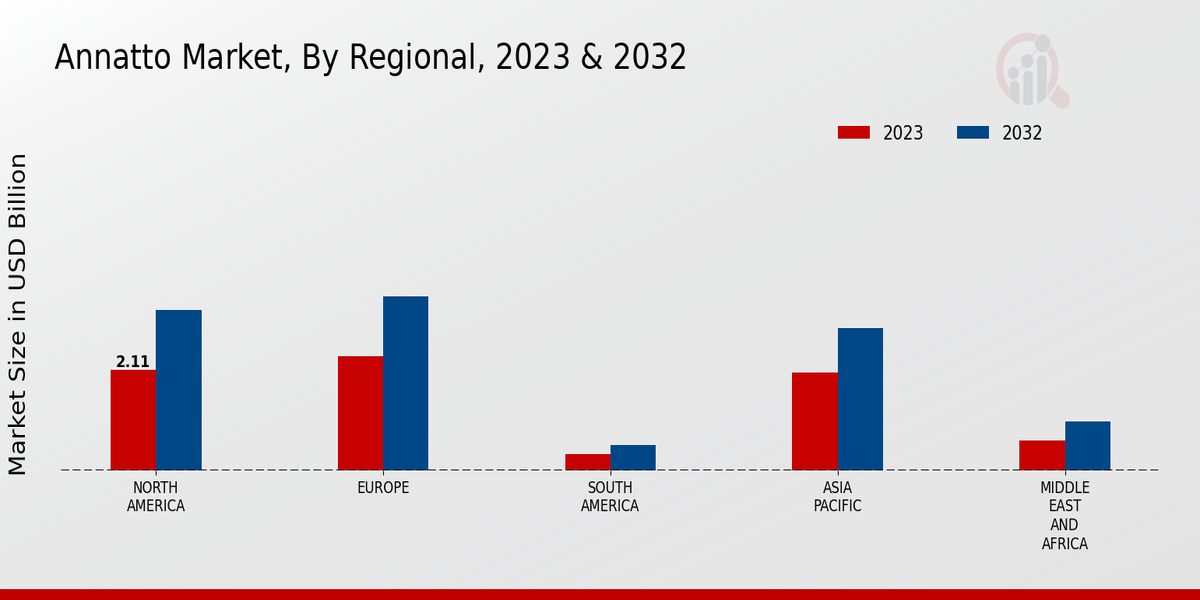 Annatto Market, By Regional, 2023 & 2032

2023
2032

Market Size in USD Billion

2.11

NORTH AMERICA
EUROPE
SOUTH AMERICA
ASIA PACIFIC
MIDDLE EAST AND AFRICA