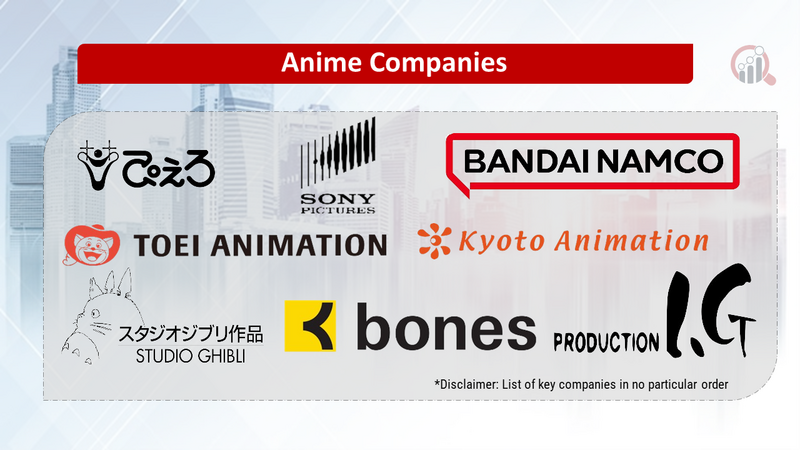 Anime Companies

ぴえろ

SONY PICTURES

BANDAI NAMCO

TOEI ANIMATION

Kyoto Animation

スタジオジブリ作品
STUDIO GHIBLI

bones

PRODUCTION I.G

*Disclaimer: List of key companies in no particular order