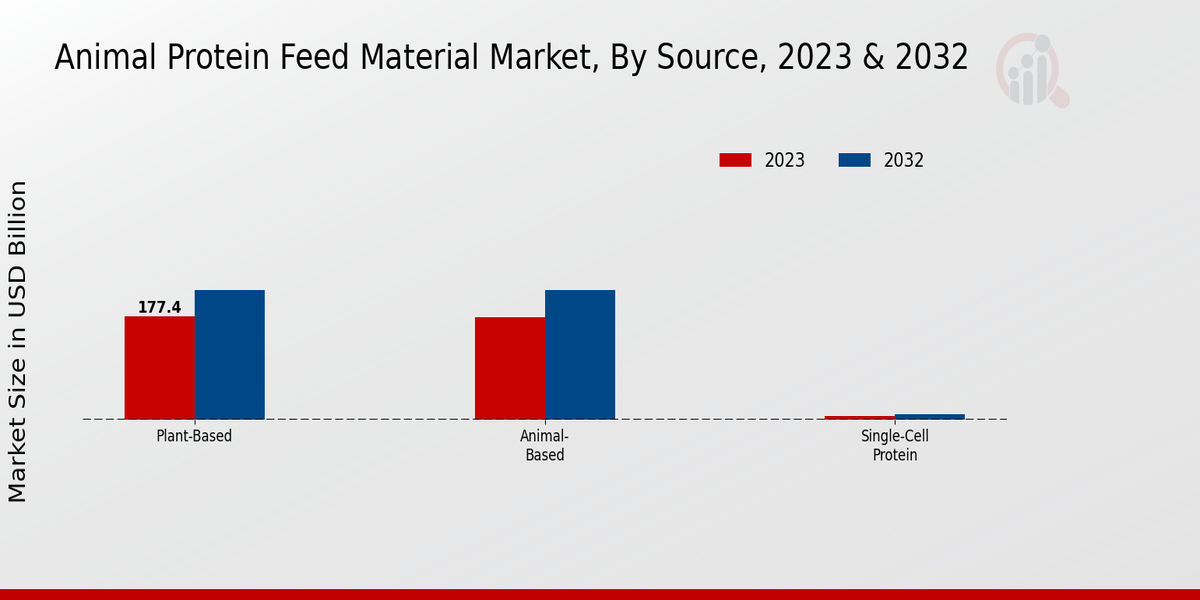 Animal Protein Feed Material Market, By Source, 2023 & 2032

2023
2032

Market Size in USD Billion

177.4

Plant-Based

Animal-Based

Single-Cell Protein