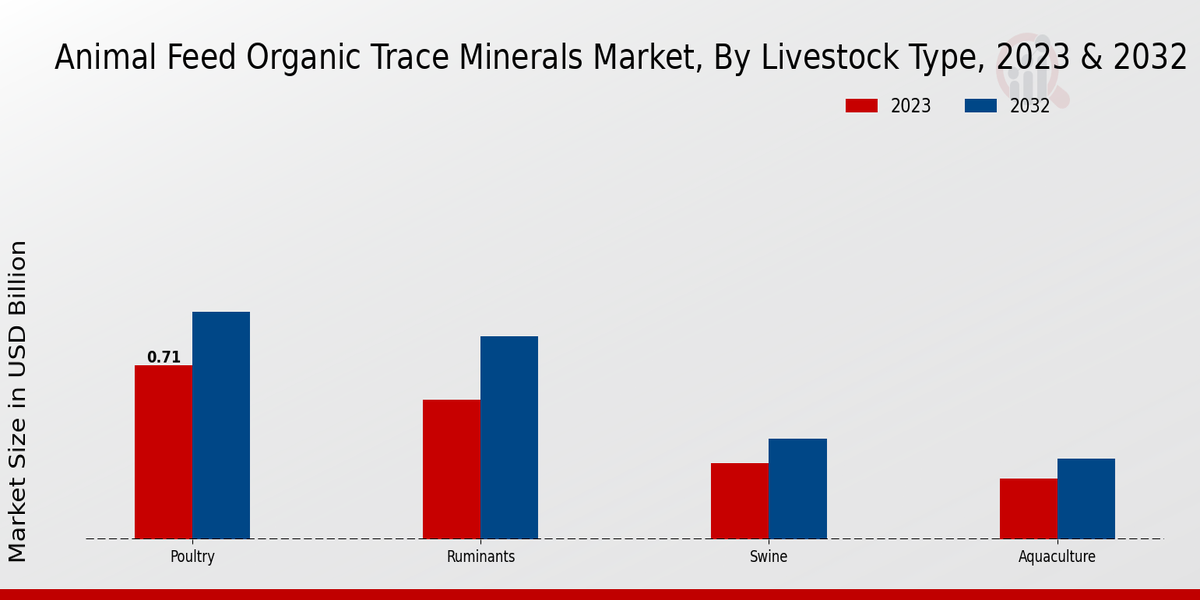 Animal Feed Organic Trace Minerals Market, By Livestock Type, 2023 & 2032

2023
2032

Market Size in USD Billion

0.71

Poultry
Ruminants
Swine
Aquaculture