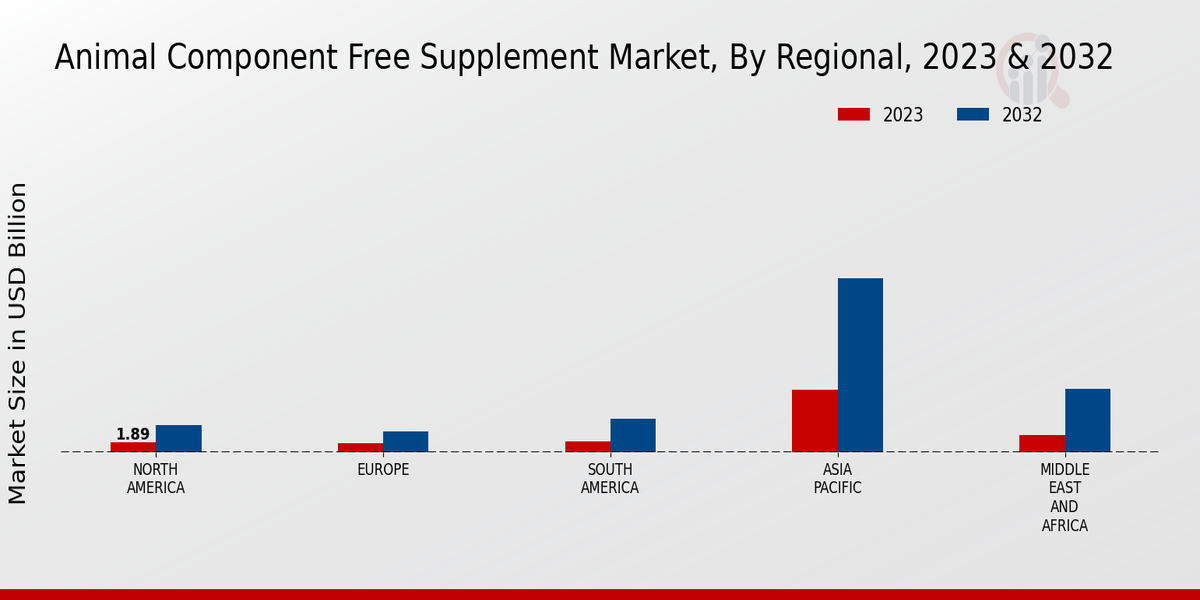 Animal Component Free Supplement Market, By Regional, 2023 & 2032

2023
2032

Market Size in USD Billion

1.89

NORTH AMERICA
EUROPE
SOUTH AMERICA
ASIA PACIFIC
MIDDLE EAST AND AFRICA