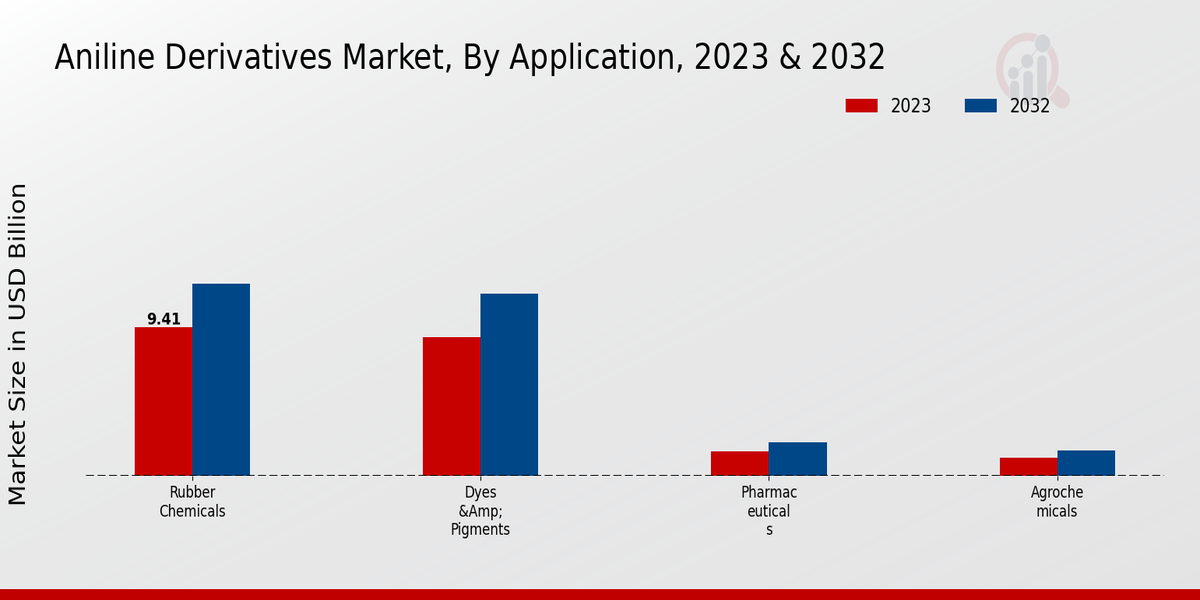 Aniline Derivatives Market, By Application, 2023 & 2032

2023
2032

Market Size in USD Billion

9.41

Rubber Chemicals

Dyes &Amp; Pigments

Pharmac eutical s

Agroche micals