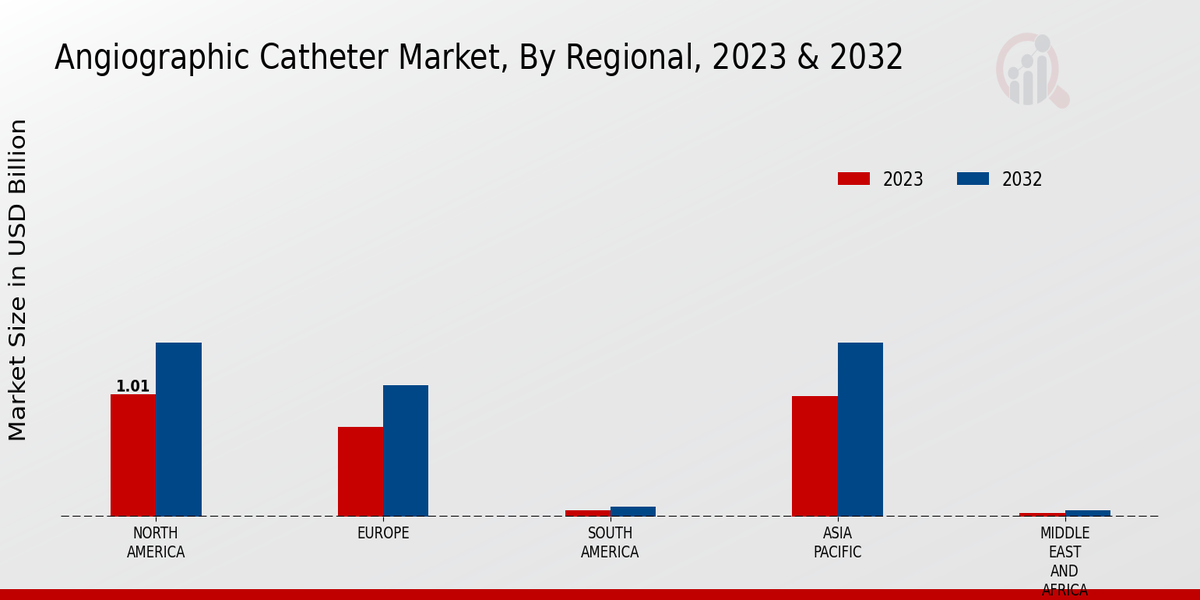 Angiographic Catheter Market, By Regional, 2023 & 2032

Market Size in USD Billion

2023
2032

1.01

NORTH AMERICA
EUROPE
SOUTH AMERICA
ASIA PACIFIC
MIDDLE EAST AND AFRICA