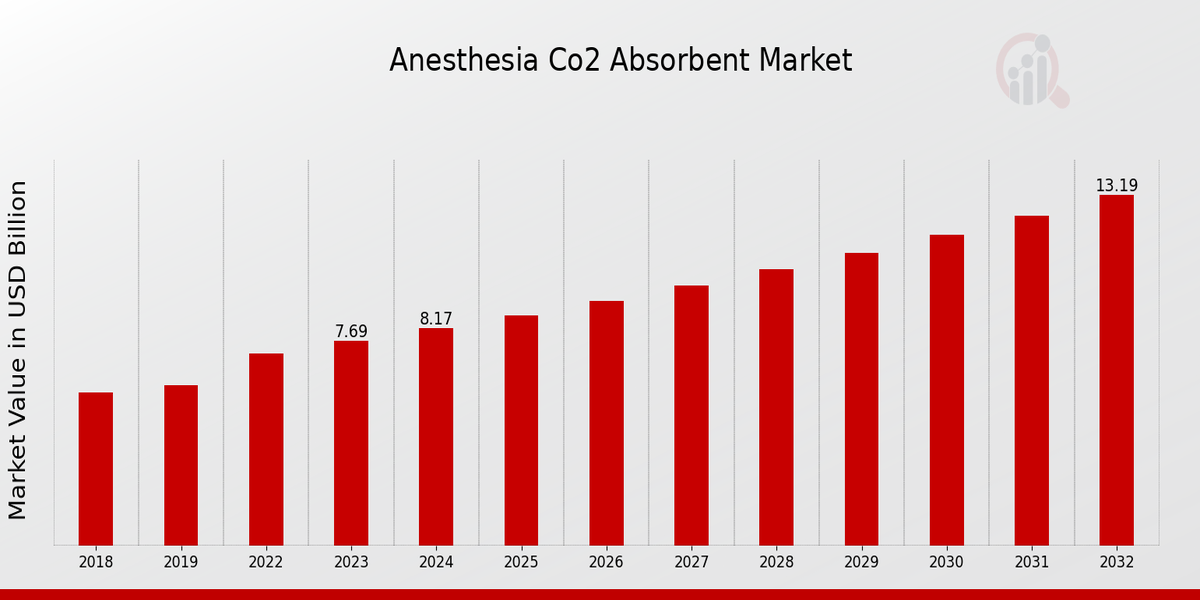 Anesthesia Co2 Absorbent Market

Market Value in USD Billion

7.69
8.17
13.19

2018
2019
2022
2023
2024
2025
2026
2027
2028
2029
2030
2031
2032