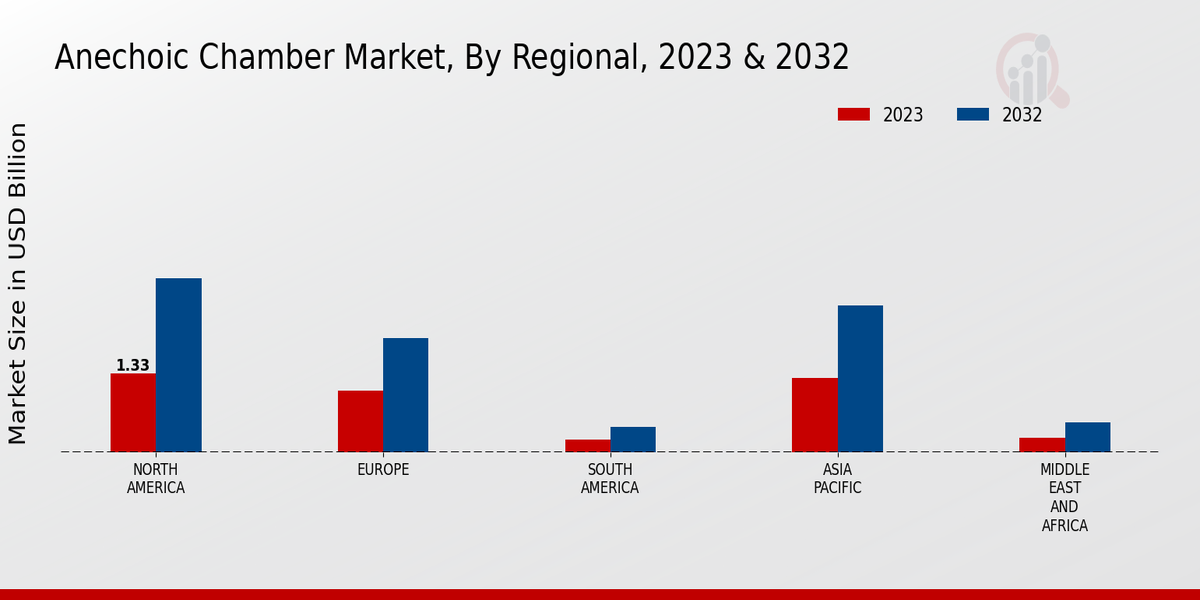 Anechoic Chamber Market, By Regional, 2023 & 2032

2023
2032

Market Size in USD Billion

1.33

NORTH AMERICA
EUROPE
SOUTH AMERICA
ASIA PACIFIC
MIDDLE EAST AND AFRICA