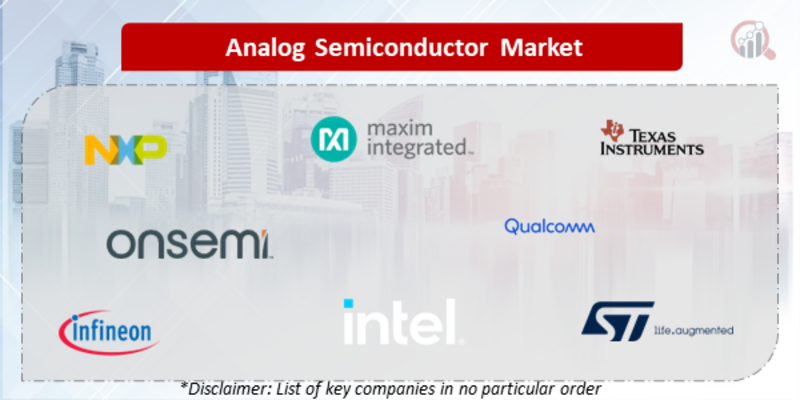 Analog Semiconductor Market

NXP

maxim integrated

TEXAS INSTRUMENTS

onsemi

Qualcomm

infineon

intel

ST life.augmented

*Disclaimer: List of key companies in no particular order