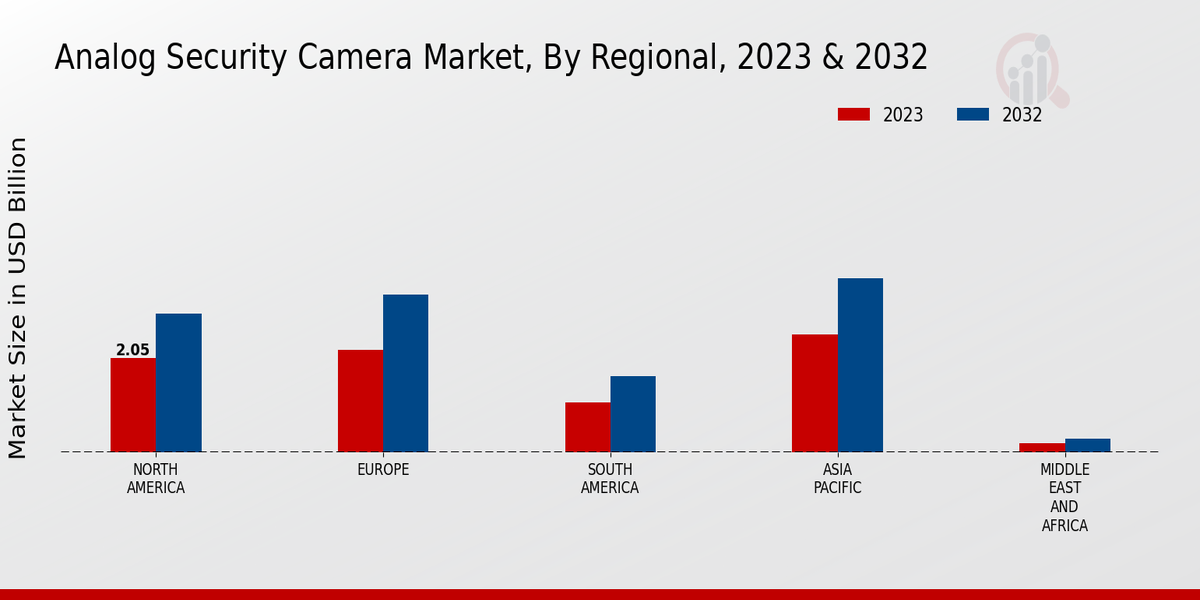 Analog Security Camera Market, By Regional, 2023 & 2032

2023
2032

Market Size in USD Billion

2.05

NORTH AMERICA
EUROPE
SOUTH AMERICA
ASIA PACIFIC
MIDDLE EAST AND AFRICA