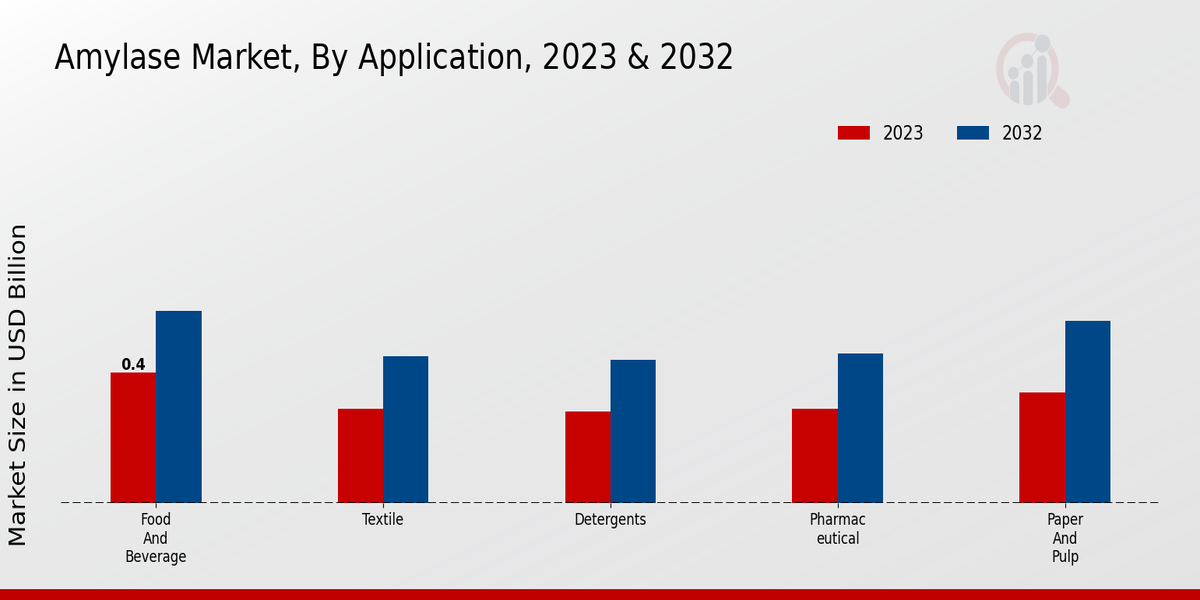 Amylase Market, By Application, 2023 & 2032

2023
2032

Market Size in USD Billion

0.4

Food And Beverage
Textile
Detergents
Pharmac eutical
Paper And Pulp