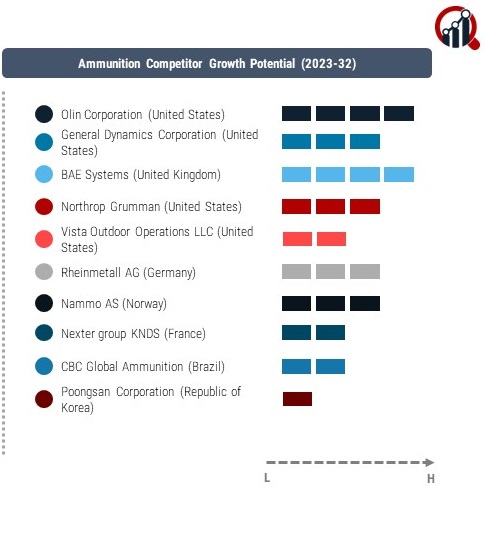 Ammunition Competitor Growth Potential (2023-32)

Olin Corporation (United States)

General Dynamics Corporation (United States)

BAE Systems (United Kingdom)

Northrop Grumman (United States)

Vista Outdoor Operations LLC (United States)

Rheinmetall AG (Germany)

Nammo AS (Norway)

Nexter group KNDS (France)

CBC Global Ammunition (Brazil)

Poongsan Corporation (Republic of Korea)

L

H