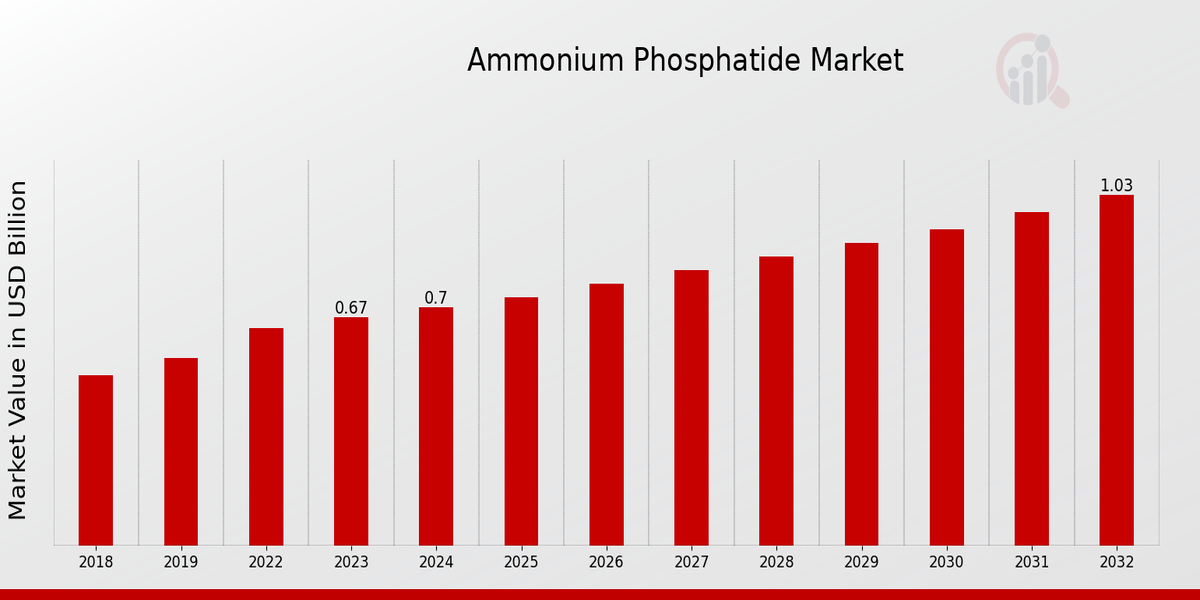 Ammonium Phosphatide Market

Market Value in USD Billion

0.67
0.7
1.03

2018
2019
2022
2023
2024
2025
2026
2027
2028
2029
2030
2031
2032