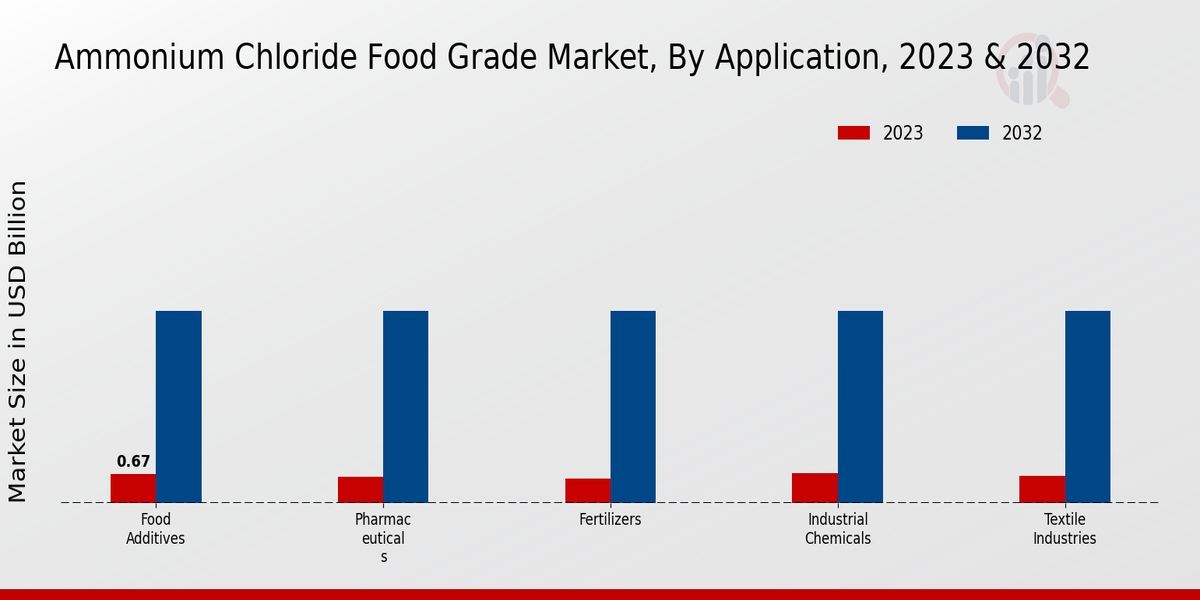 Ammonium Chloride Food Grade Market, By Application, 2023 & 2032

2023 2032

Market Size in USD Billion

0.67

Food Additives

Pharmac eutical s

Fertilizers

Industrial Chemicals

Textile Industries