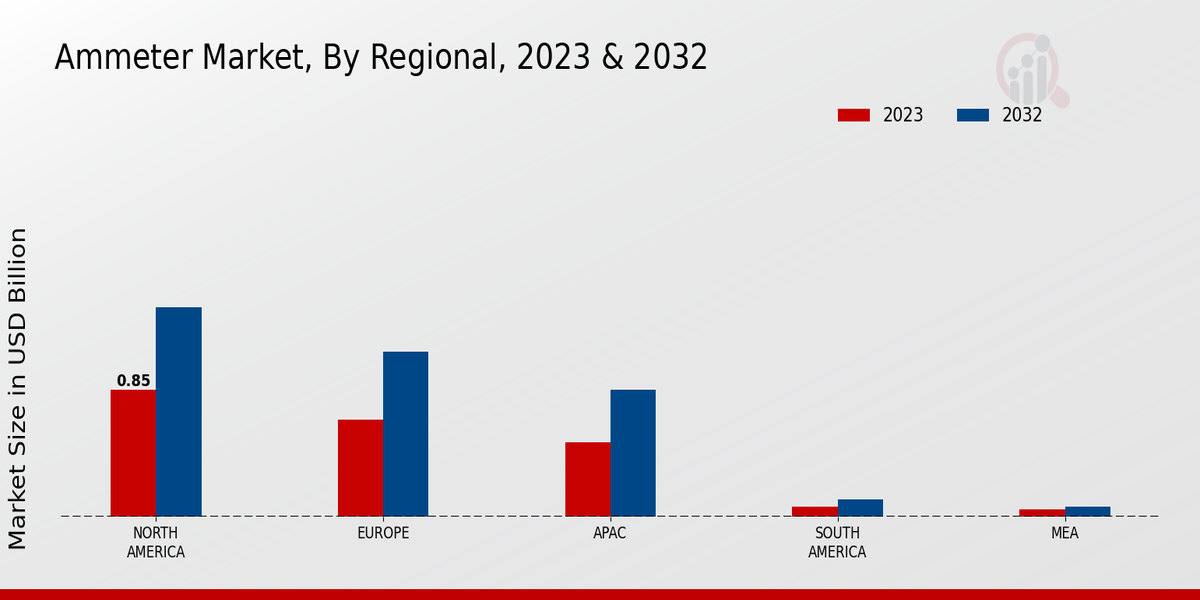 Ammeter Market, By Regional, 2023 & 2032

2023
2032

Market Size in USD Billion

0.85

NORTH AMERICA
EUROPE
APAC
SOUTH AMERICA
MEA