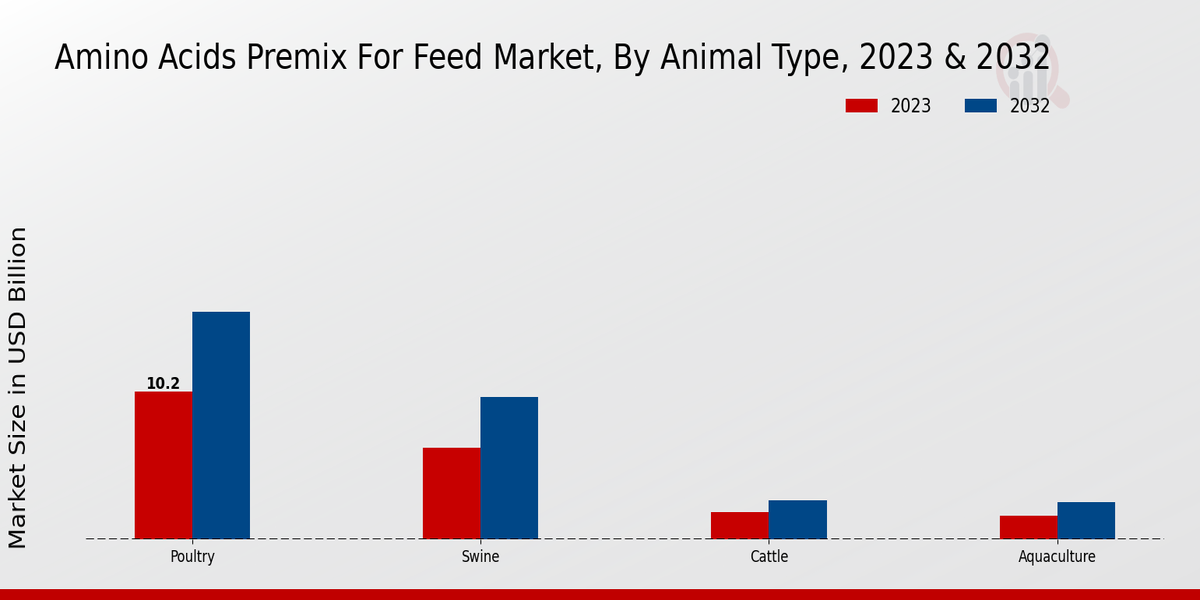 Amino Acids Premix For Feed Market, By Animal Type, 2023 & 2032

2023
2032

Market Size in USD Billion

10.2

Poultry
Swine
Cattle
Aquaculture