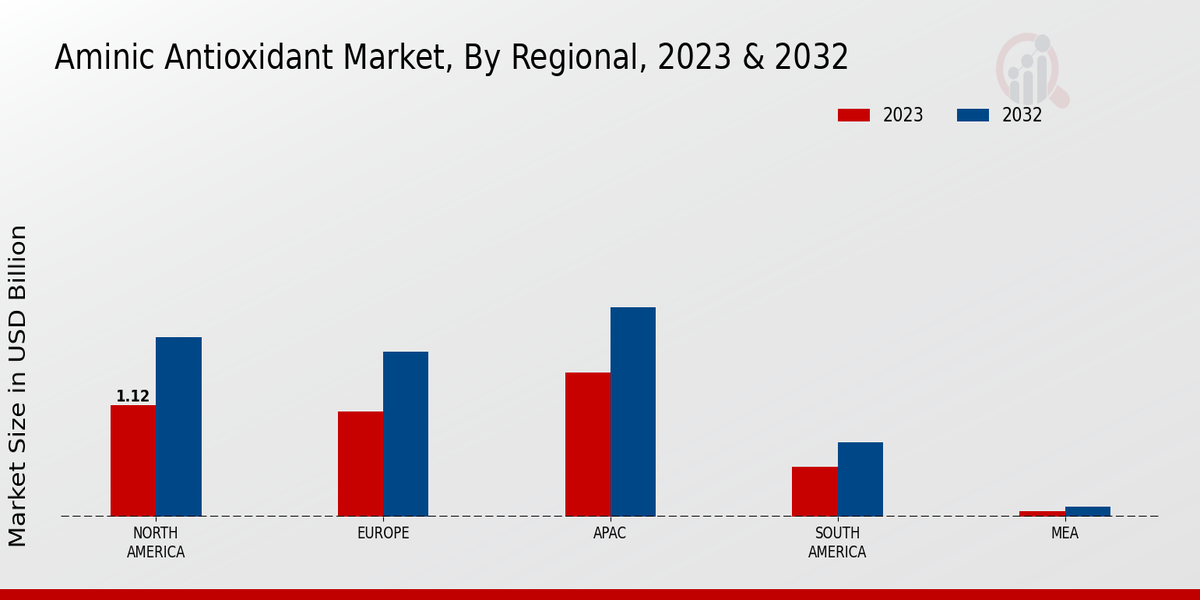 Aminic Antioxidant Market, By Regional, 2023 & 2032

2023
2032

Market Size in USD Billion

1.12

NORTH AMERICA
EUROPE
APAC
SOUTH AMERICA
MEA