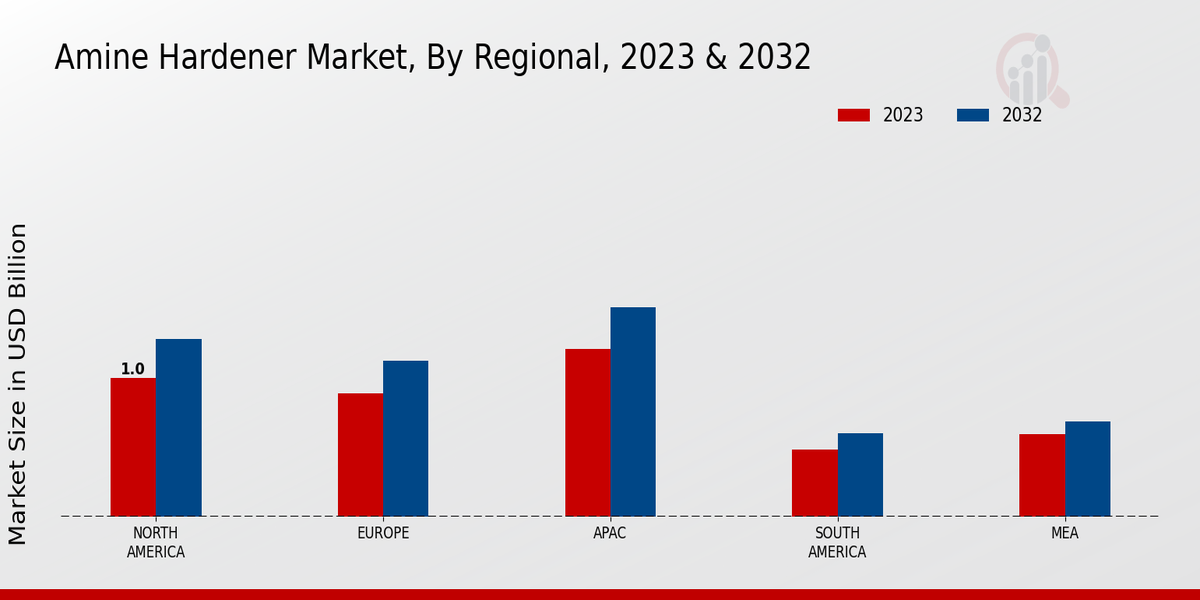 Amine Hardener Market, By Regional, 2023 & 2032

2023
2032

Market Size in USD Billion

1.0

NORTH AMERICA
EUROPE
APAC
SOUTH AMERICA
MEA