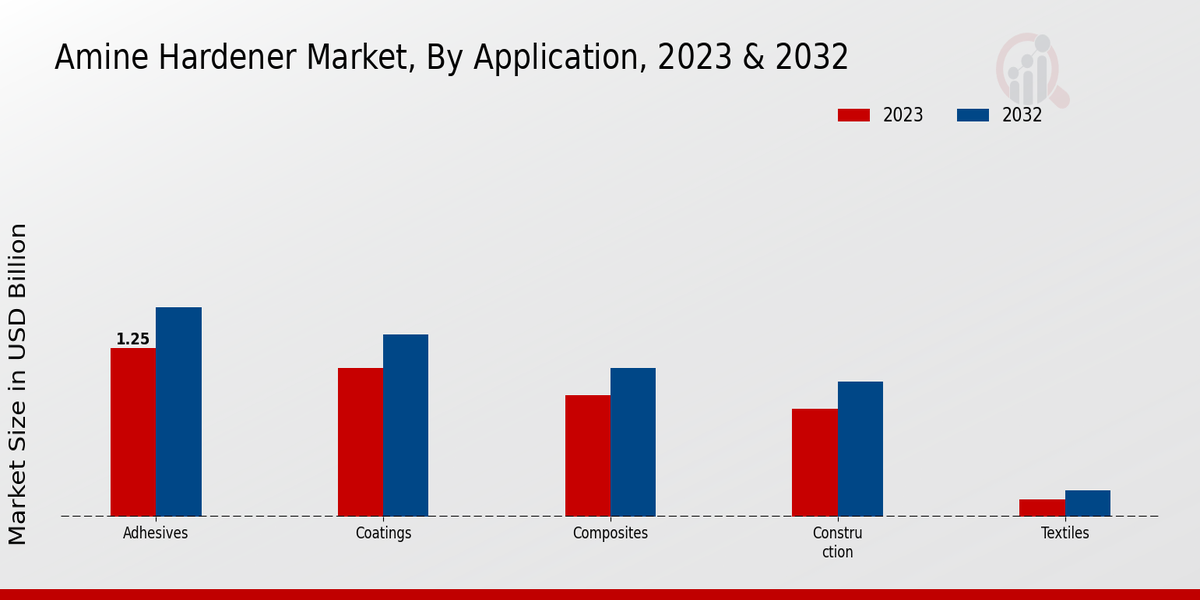 Amine Hardener Market, By Application, 2023 & 2032

2023
2032

Market Size in USD Billion

1.25

Adhesives
Coatings
Composites
Constru ction
Textiles