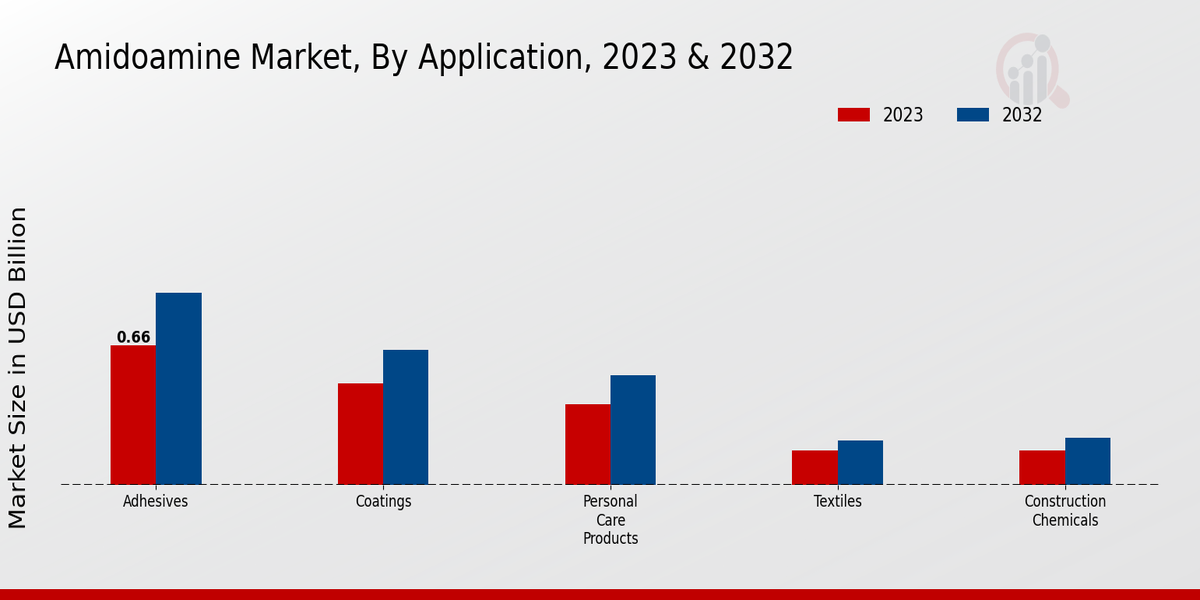 Amidoamine Market, By Application, 2023 & 2032

2023
2032

Market Size in USD Billion

0.66

Adhesives
Coatings
Personal Care Products
Textiles
Construction Chemicals