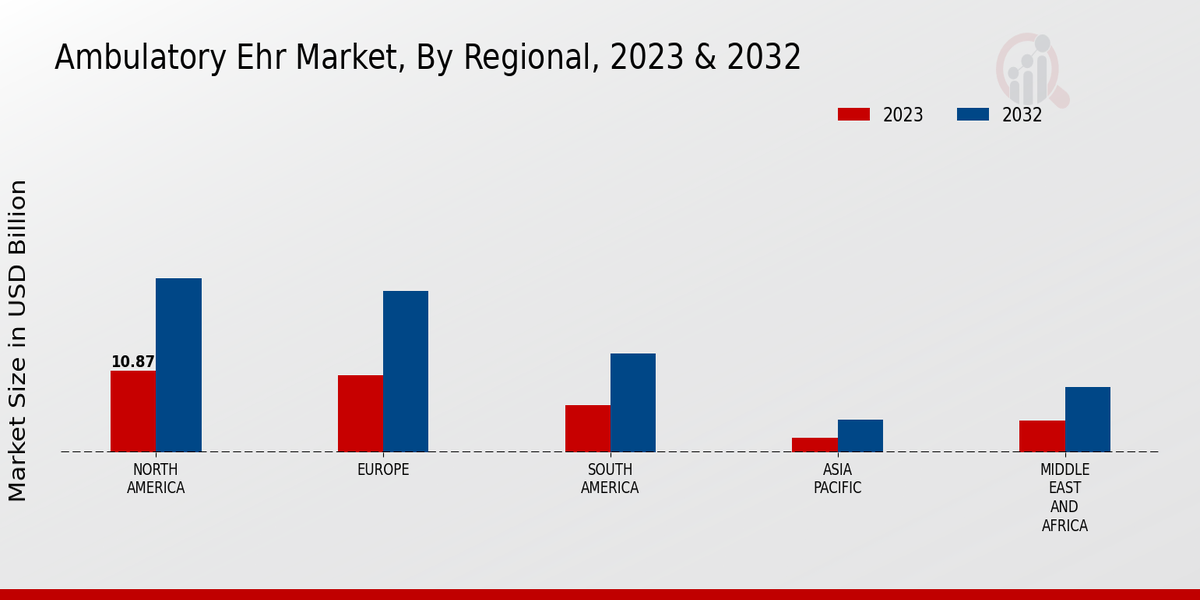 Ambulatory Ehr Market, By Regional, 2023 & 2032

2023 2032

Market Size in USD Billion

10.87

NORTH AMERICA

EUROPE

SOUTH AMERICA

ASIA PACIFIC

MIDDLE EAST AND AFRICA