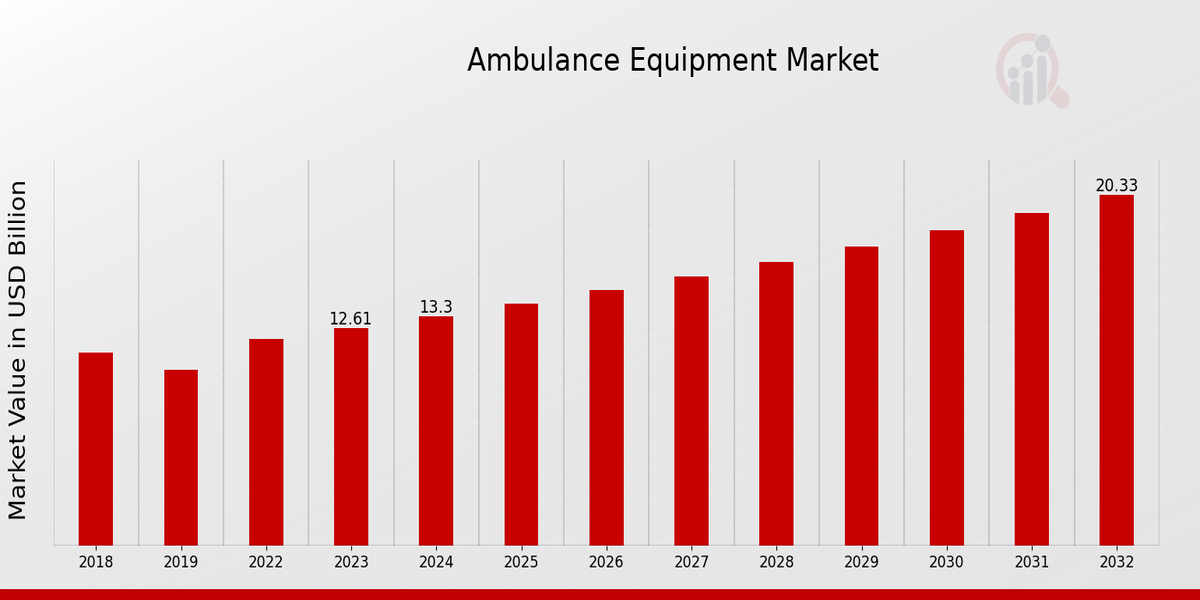 Ambulance Equipment Market

Market Value in USD Billion

12.61
13.3
20.33

2018
2019
2022
2023
2024
2025
2026
2027
2028
2029
2030
2031
2032