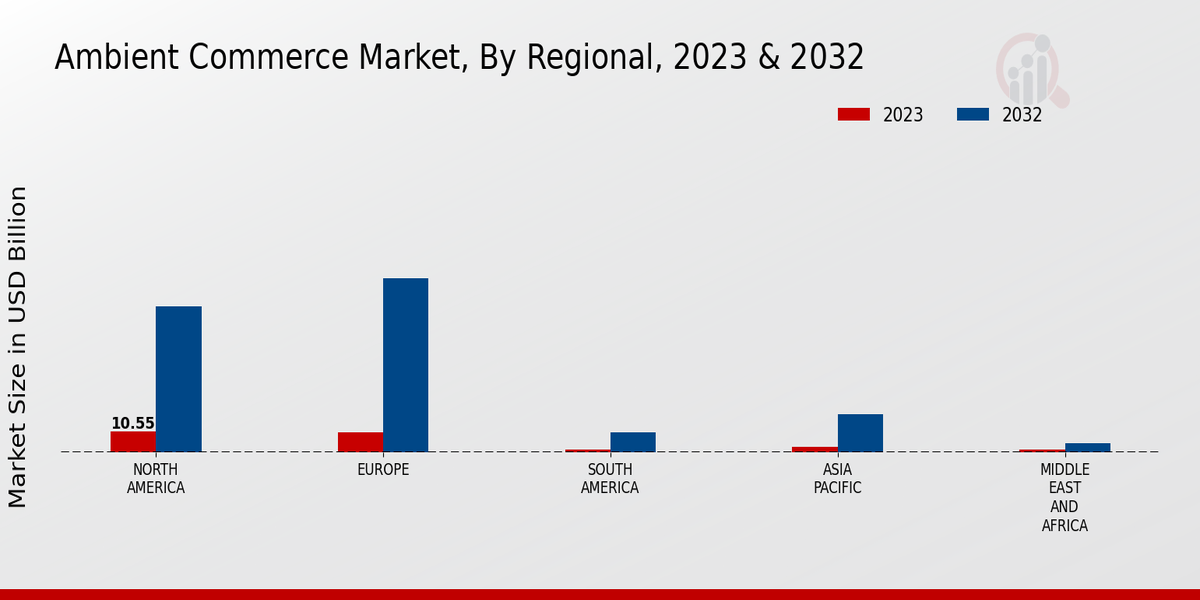 Ambient Commerce Market, By Regional, 2023 & 2032

2023
2032

Market Size in USD Billion

10.55

NORTH AMERICA
EUROPE
SOUTH AMERICA
ASIA PACIFIC
MIDDLE EAST AND AFRICA